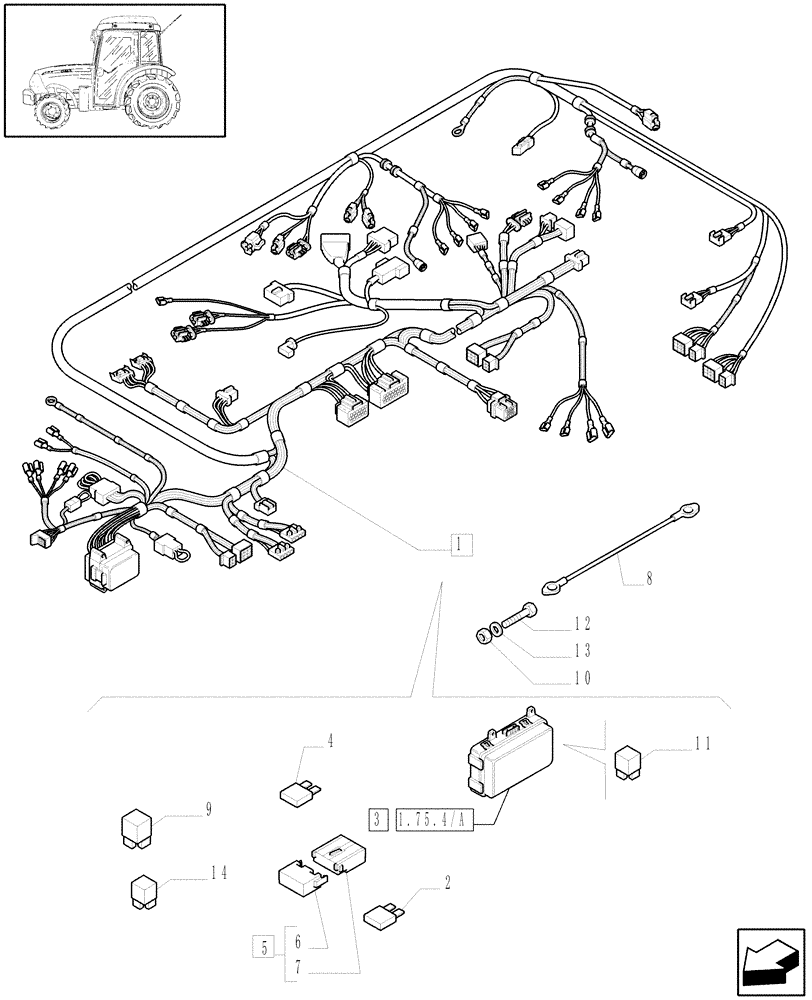 1
8
12
13
10
4
11
9
3
1.75.4/A
14
2
5
6
7