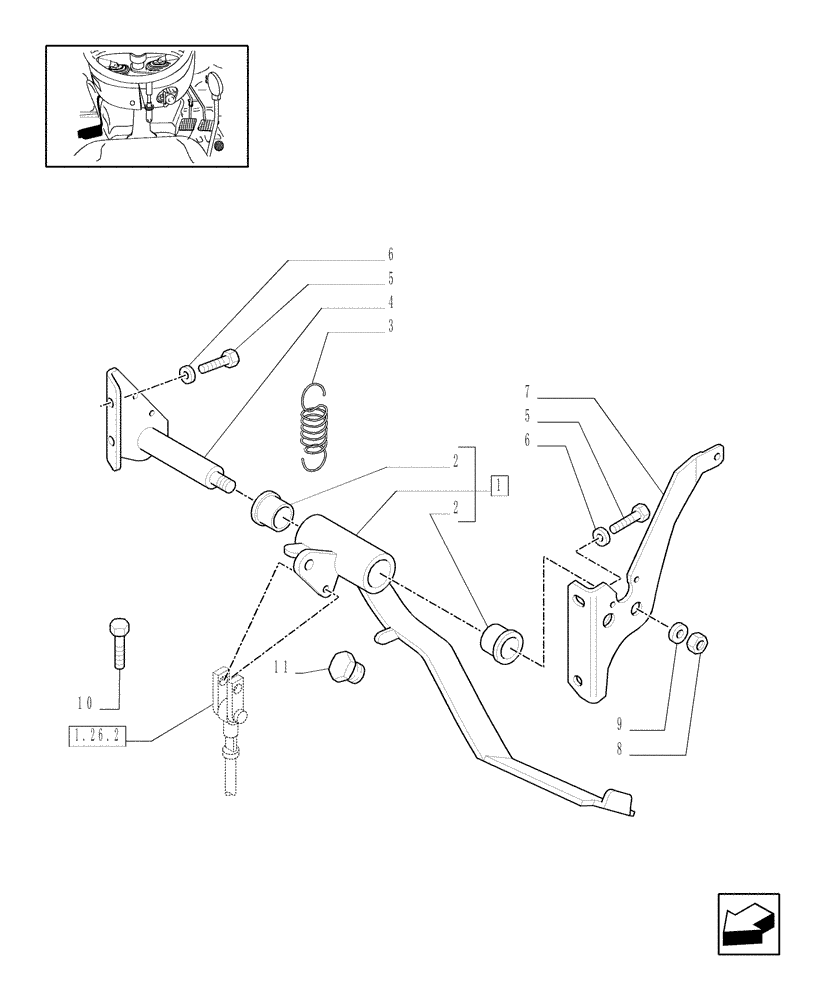 6
5
4
3
7
5
6
2
1
2
11
10
1.26.2
9
8