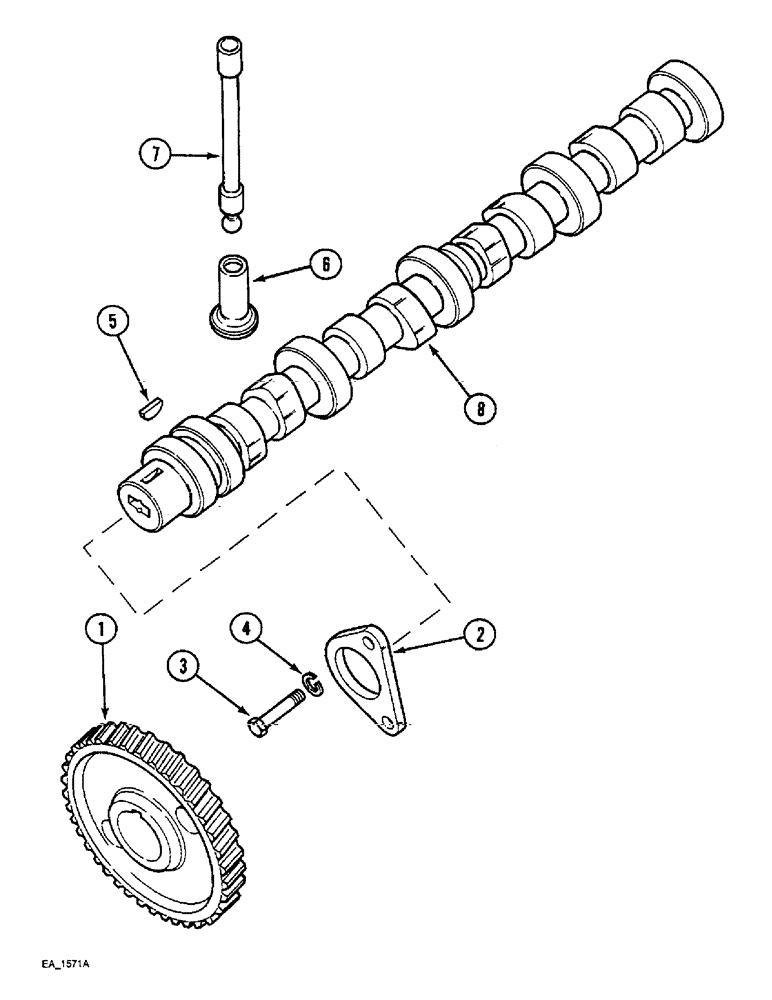 7

6

5

8

1

4

2

3

EA_1571A