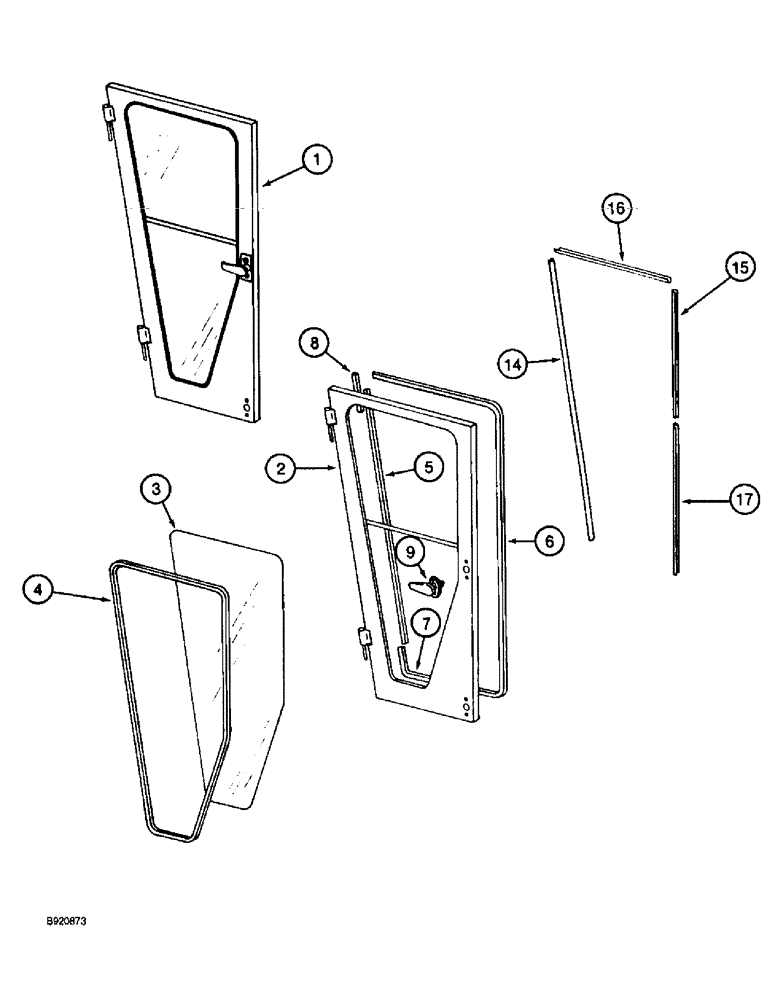 1
16
15
8
14
2
5
3
6
17
9
4
7
B920873