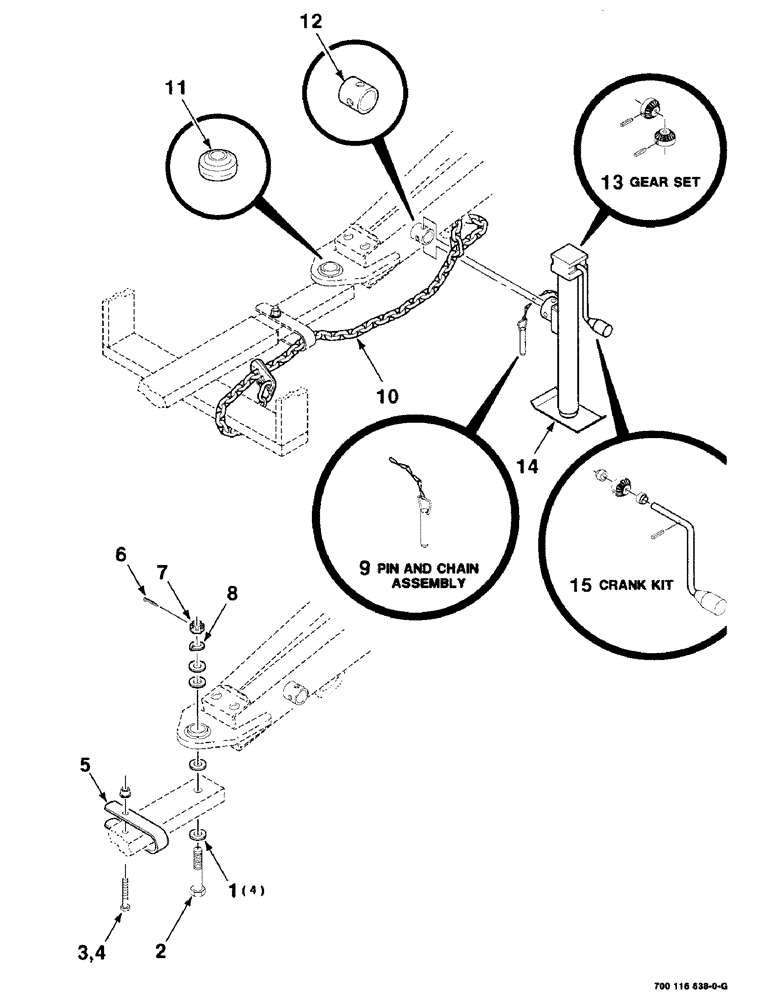 12

11

13 GEAR SET

10

14

9 PIN AND CHAIN ASSEMBLY

15 CRANK KIT

6

7

8

5

1 (4)

3,4

2

700 116 538-0-G