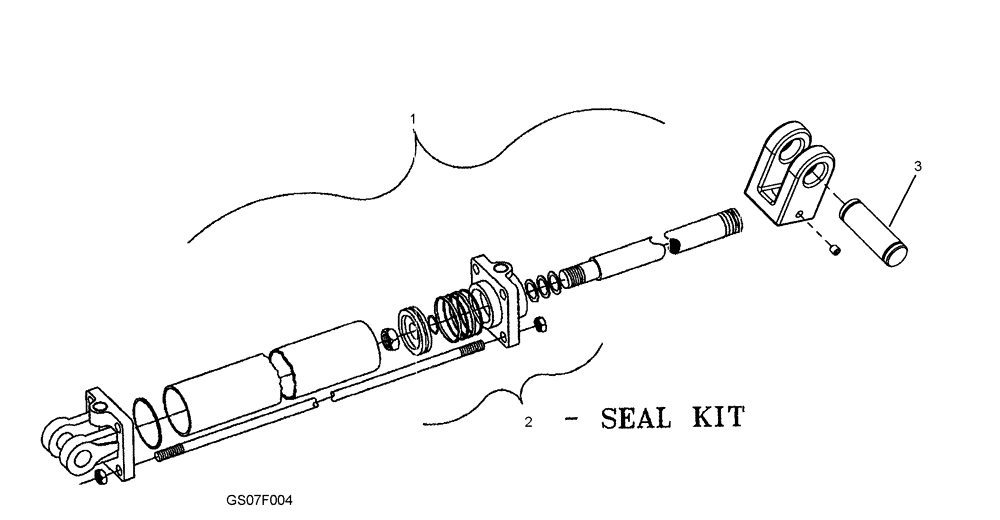 1

3

2 - SEAL KIT

GS07F004