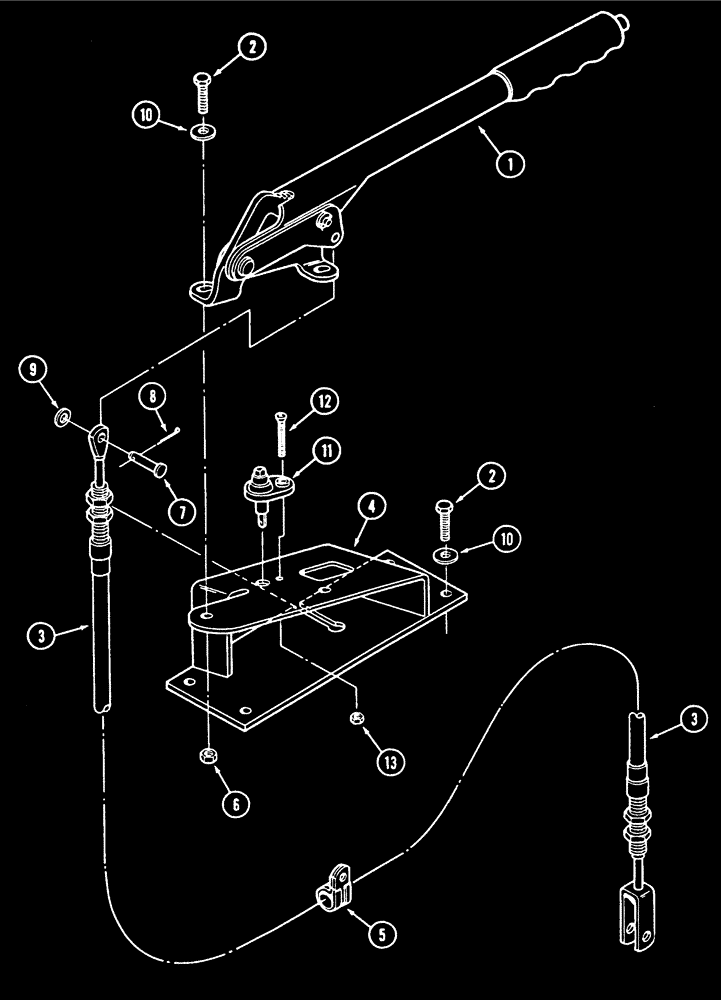 2
10
1
9
8
12
11
7
4
2
10
3
13
6
3
5