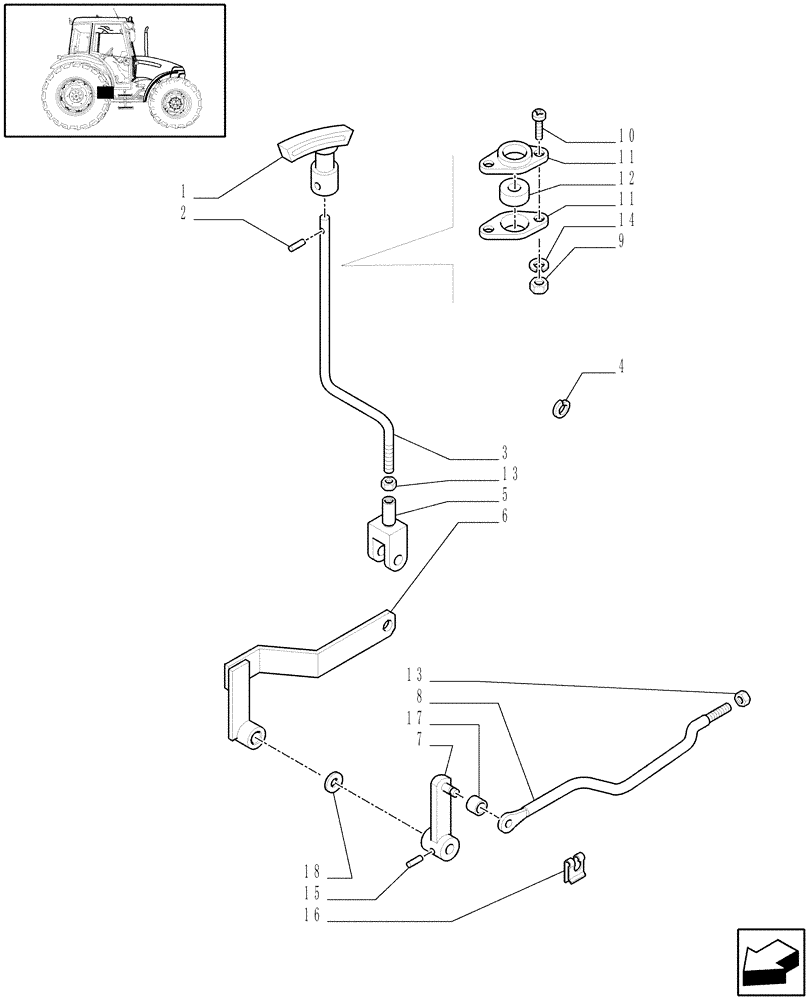 1
2
10
11
12
11
14
9
4
3
13
5
6
13
8
17
7
18
15
16