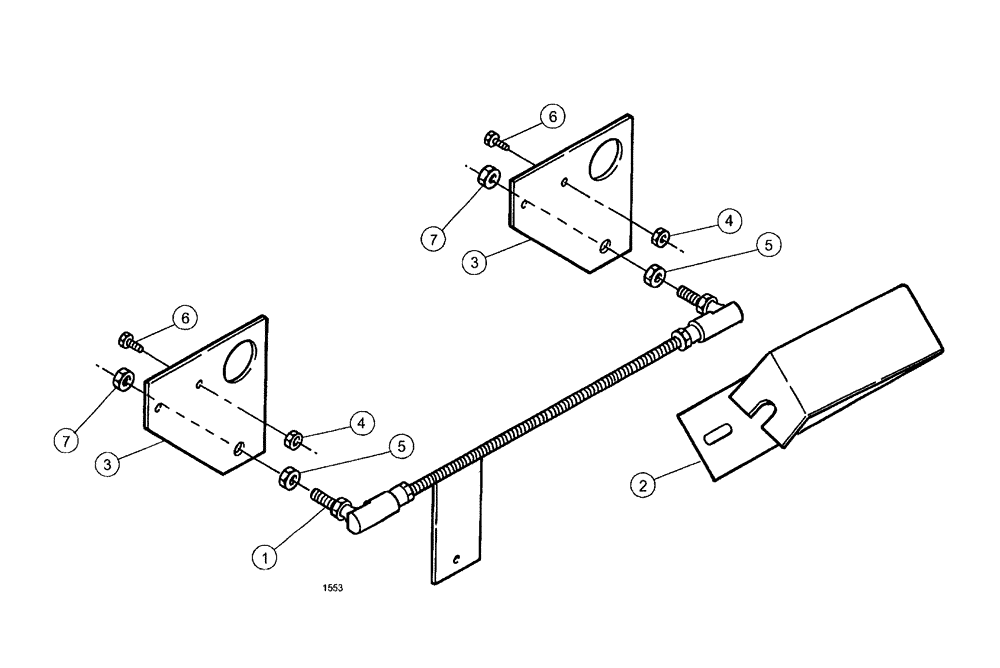 6
7
4
3
5
6
7
4
3
5
2
1
1553