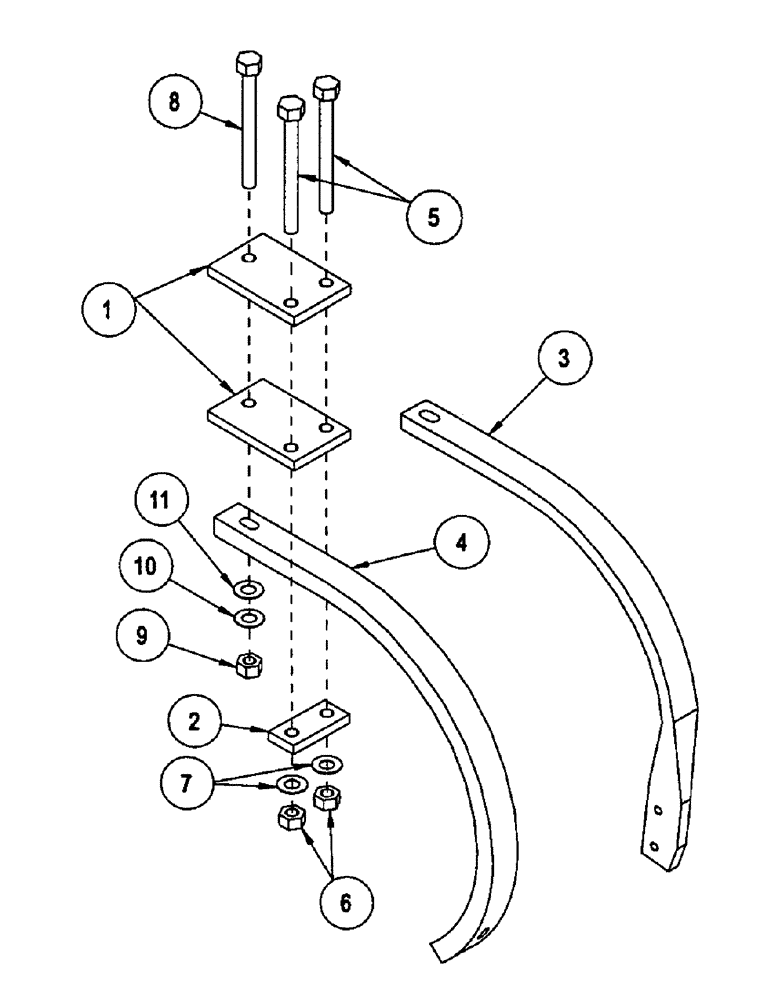 8
5
1
3
11
4
10
9
2
7
6