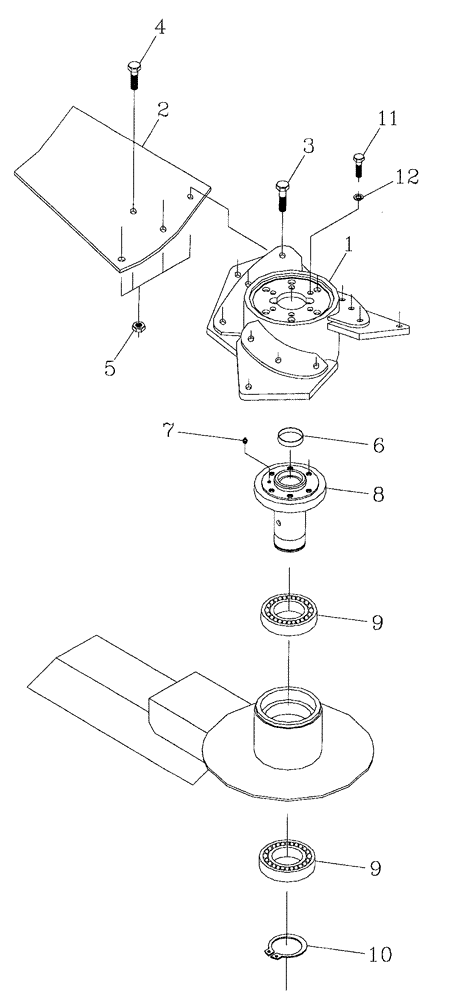 4
2
3
11
12
1
5
7
6
8
9
9
10