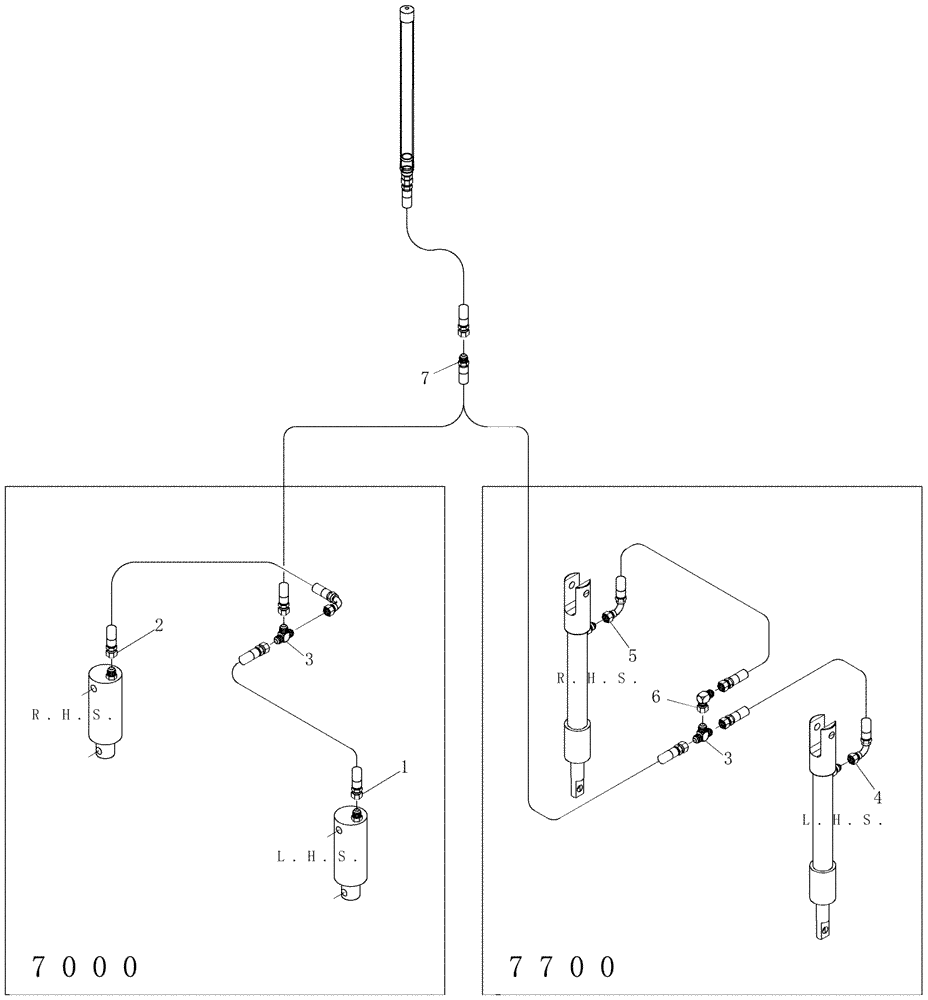 7

2

3

R.H.S.

1

L.H.S.

7000

5

R.H.S.

6

3

4

L.H.S.

7700