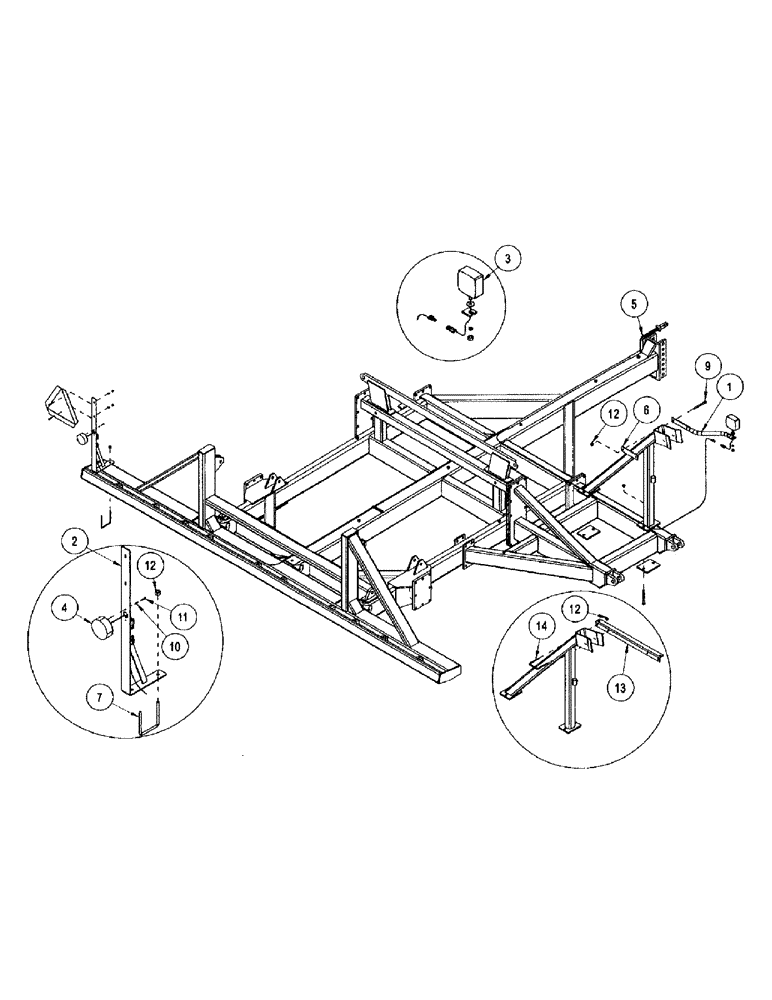 3
5
9
1
12
6
2
12
4
11
10
7
14
12
13