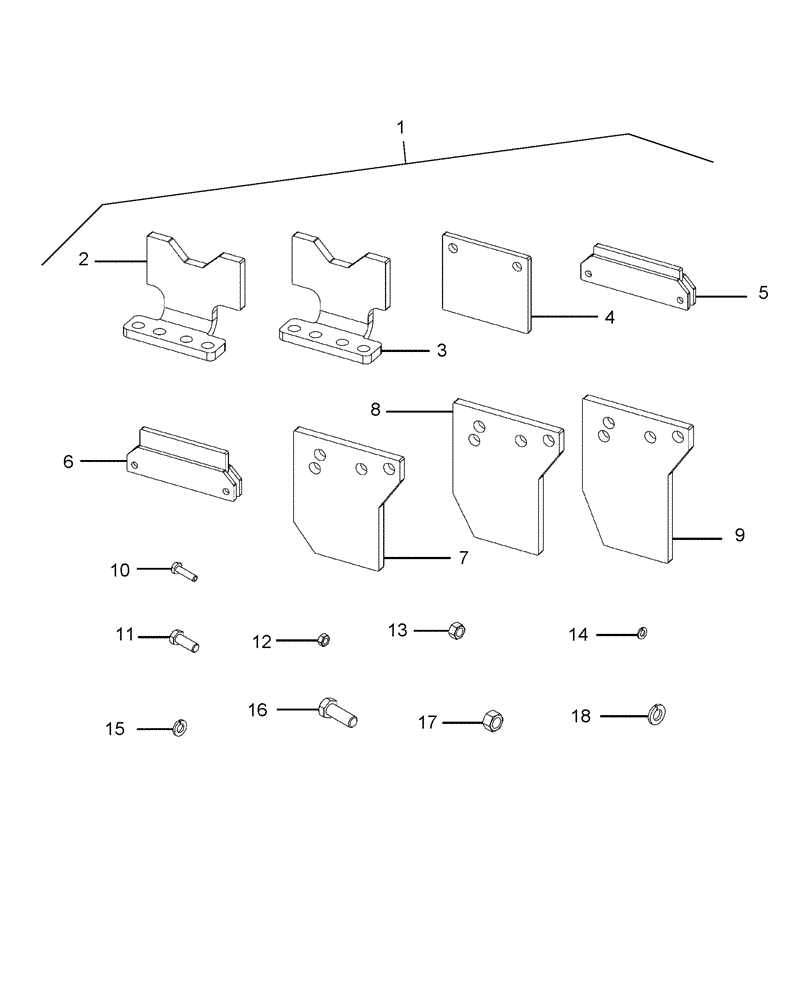 1
2
3
4
5
6
7
8
9
10
11
12
13
14
15
16
17
18