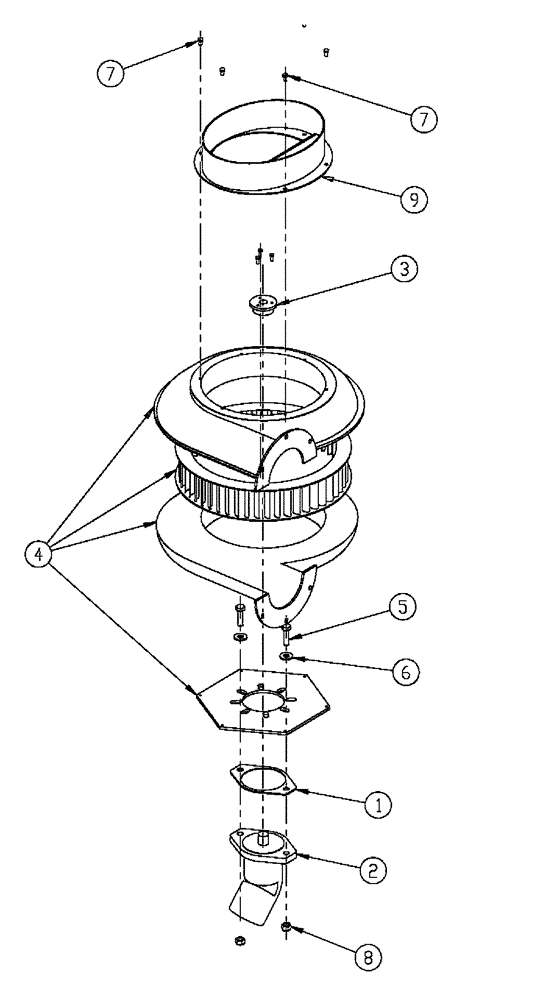 7
7
9
3
4
5
6
1
2
8