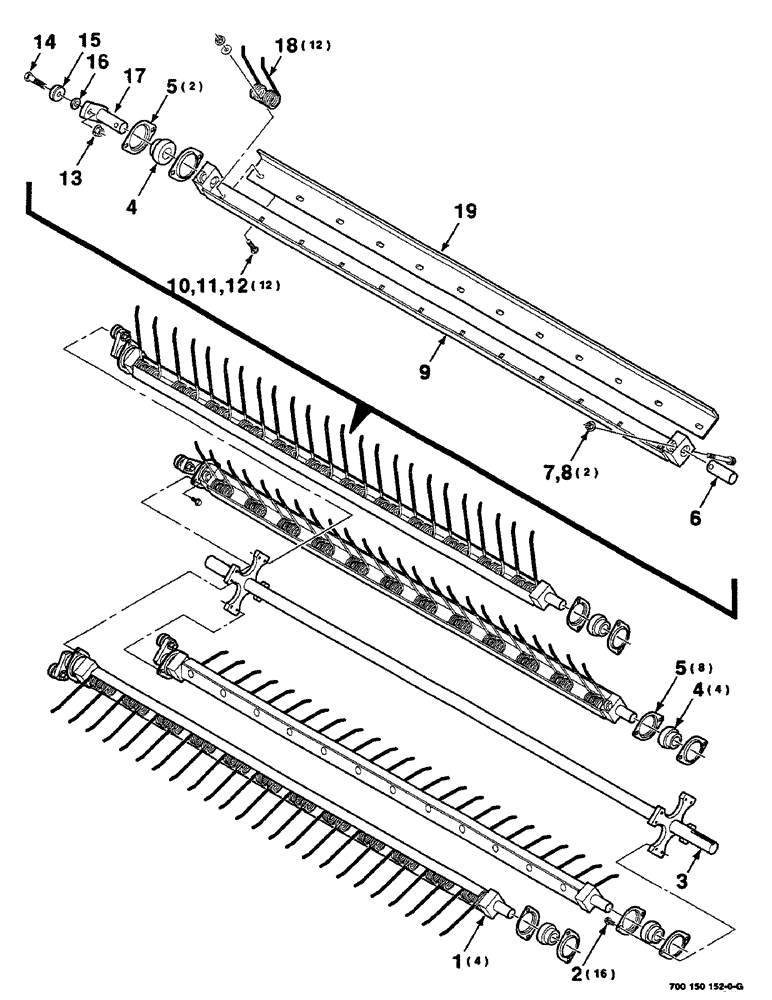 14
15
16
17
5(2)
18(12)
13
4
19
10,11,12(12)
9
7,8(2)
6
5(8)
4(4)
3
1(4)
2(16)
700 150 152-0-G