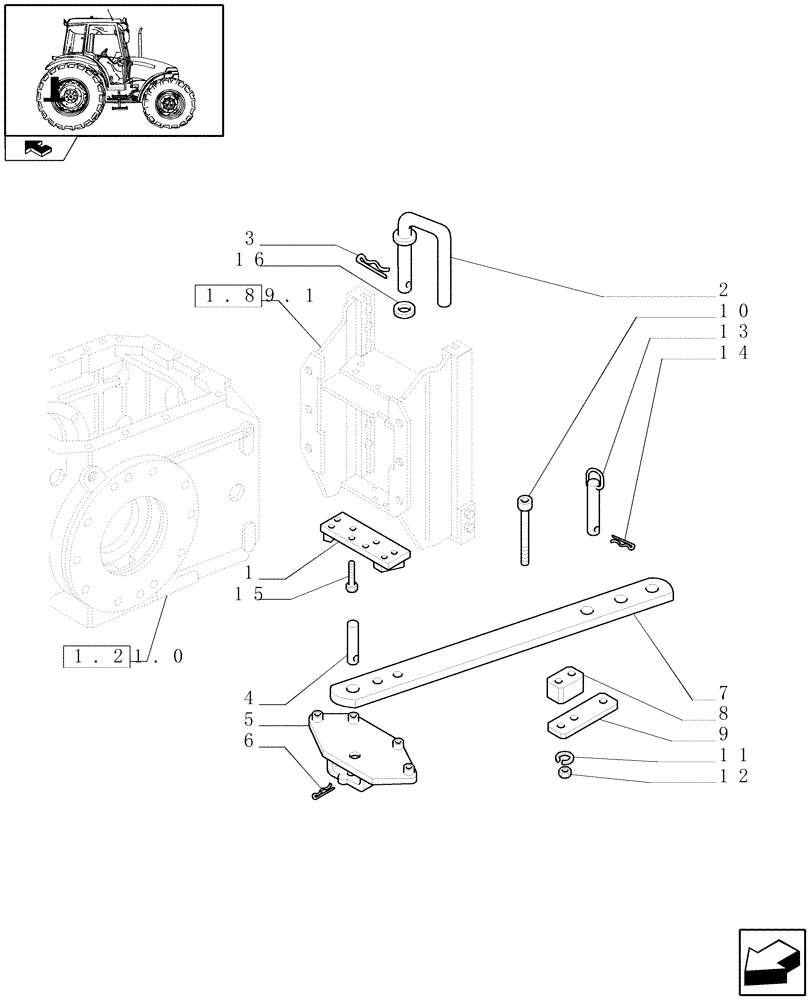 3
16
1.89.1
2
10
13
14
1
15
1.21.0
4
5
6
7
8
9
11
12