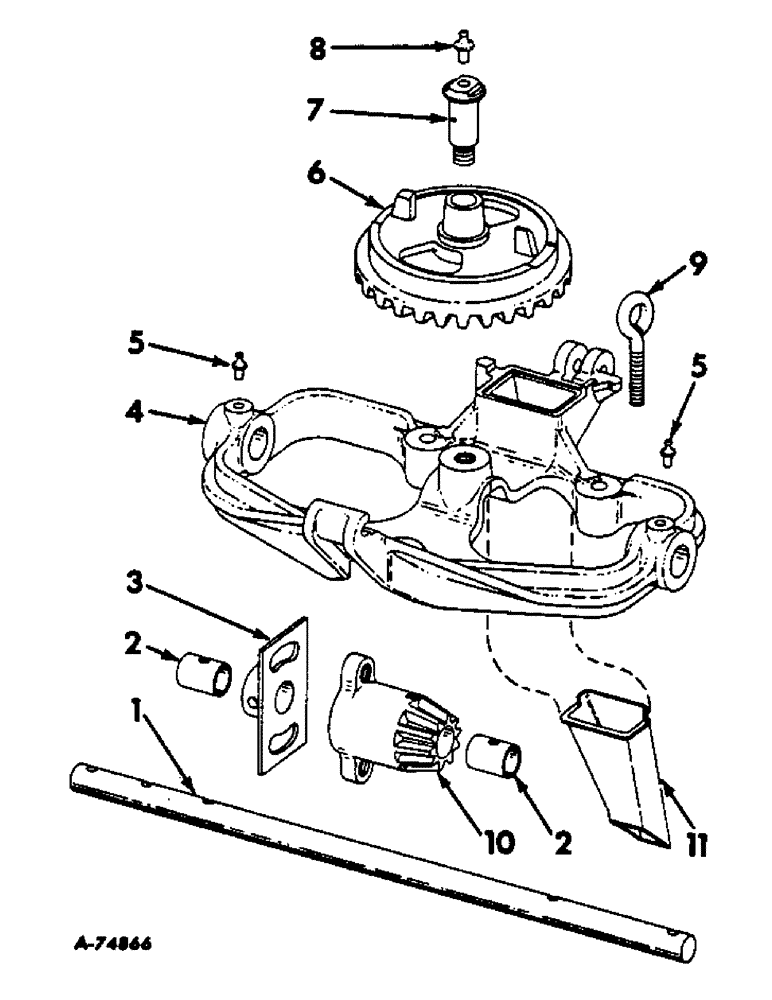 8
7
6
9
5
5
4
3
2
1
10
2
11
A-74866