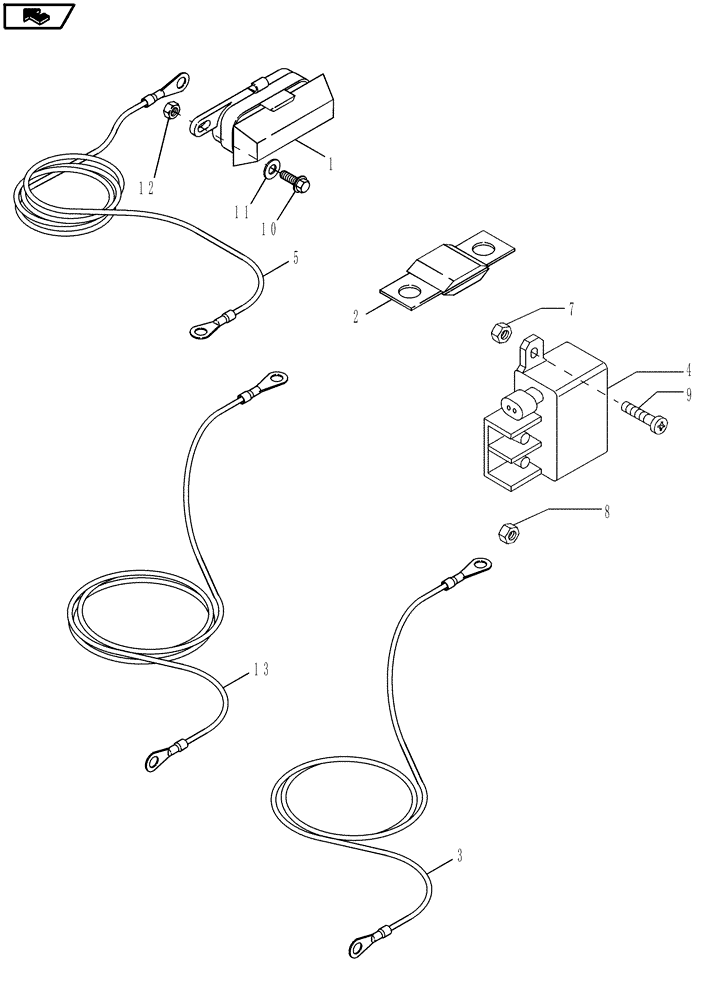 12
1
11
10
5
2
7
4
9
8
13
3