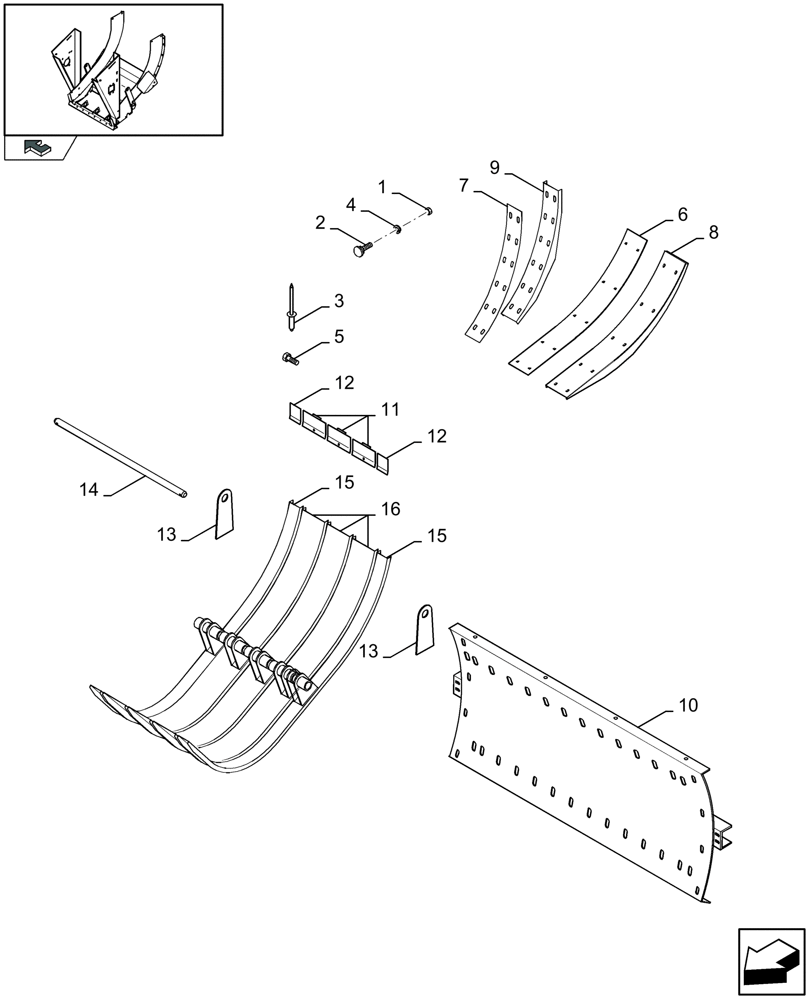 1
9
7
4
2
6
8
3
5
12
11
12
14
15
16
13
15
13
10