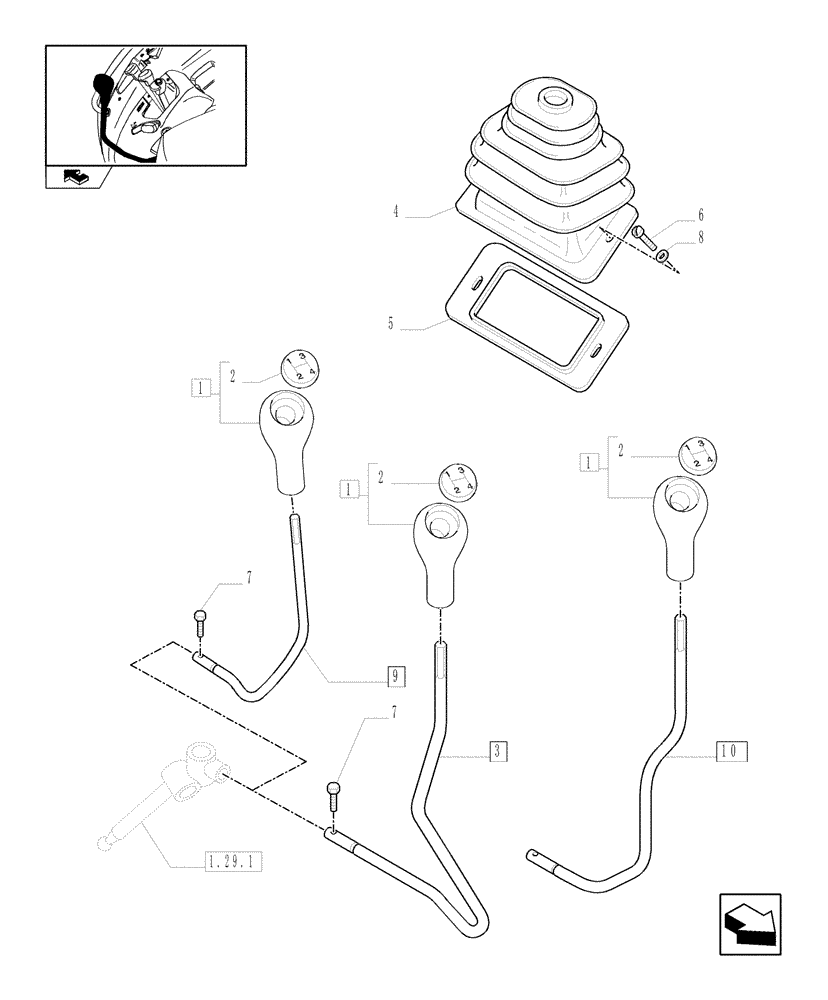 4
6
8
5
1
2
1 3
2 4
1
2
1 3
2 4
1
2
1 3
2 4
7
9
7
3
10
1.29.1