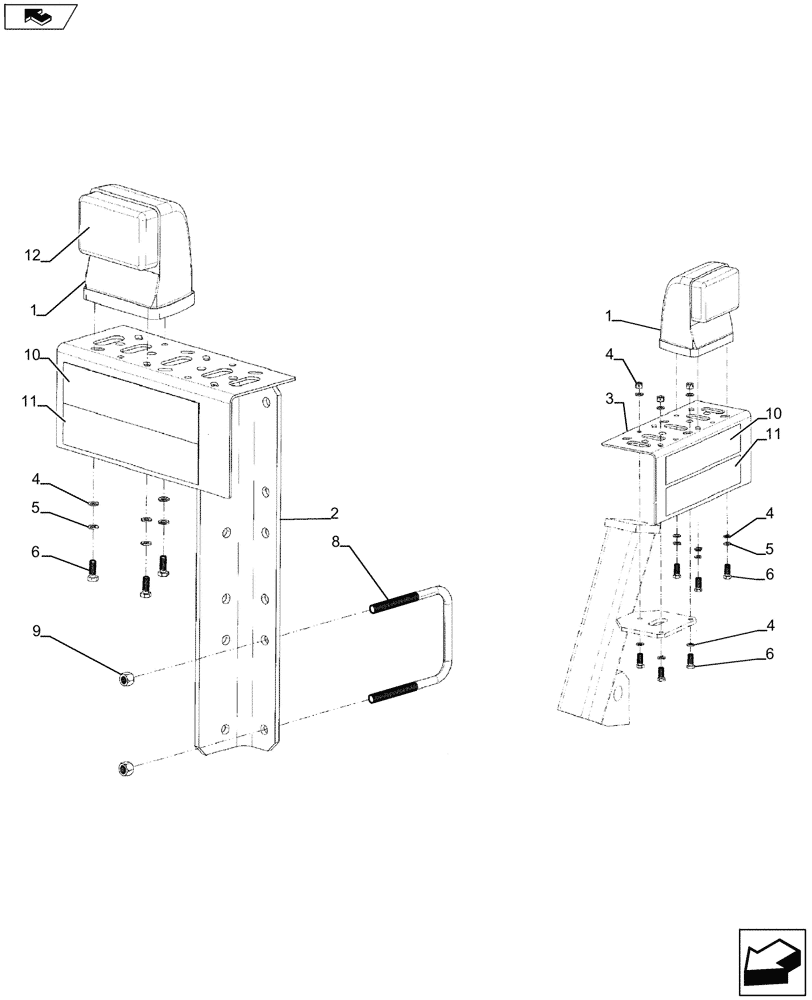 12
1
10
11
4
5
6
9
2
8
1
4
3
10
11
4
5
6
4
6