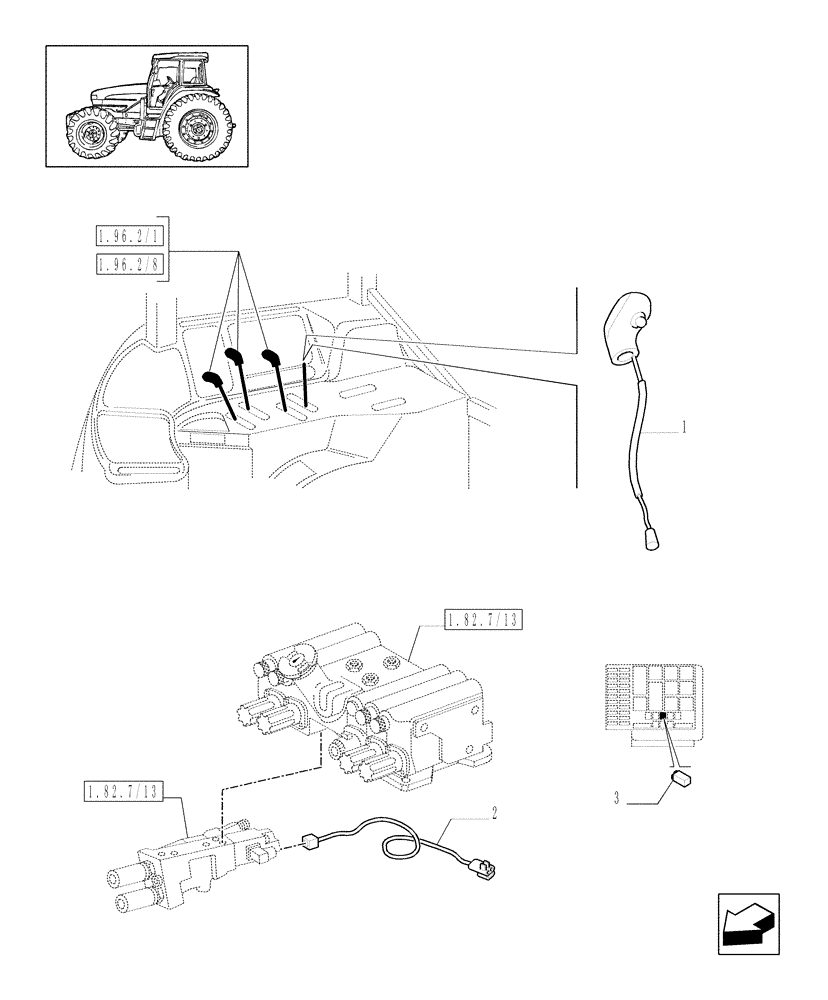 1.96.2/1
1.96.2/8
1
1.82.7/13
1.82.7/13
2
3