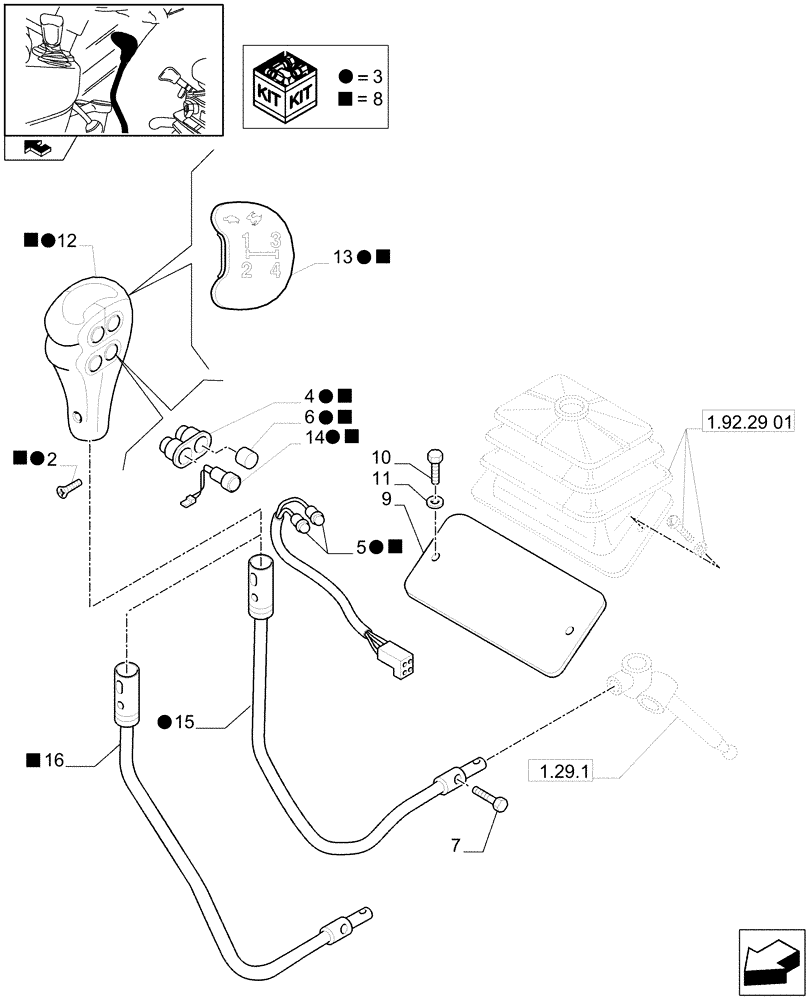 KIT KIT
● = 3
■ = 8

■●12

1 3
2 4

13●■

4●■
6●■
14●■

■●2

10
11
9

1.92.29 01

5●■

●15

■16

1.29.1

7