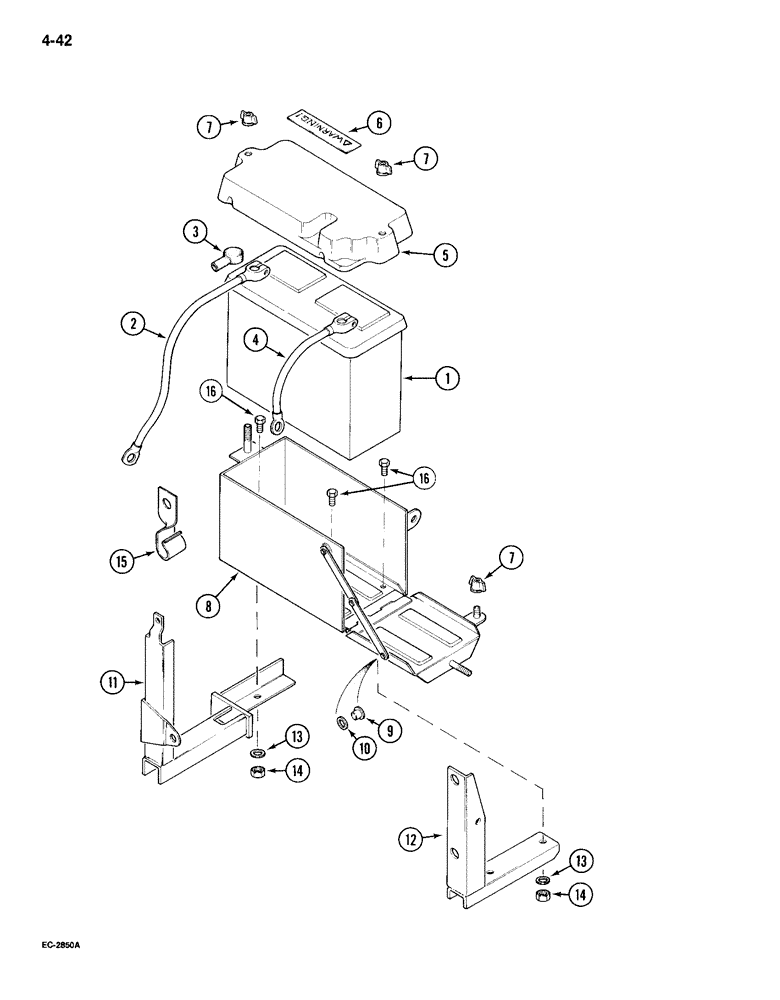 4-42

7
WARNING!
6
7
3
5
2
4
1
16
16
15
7
8
11
9
10
13
14
12
13
14

EC-2850A