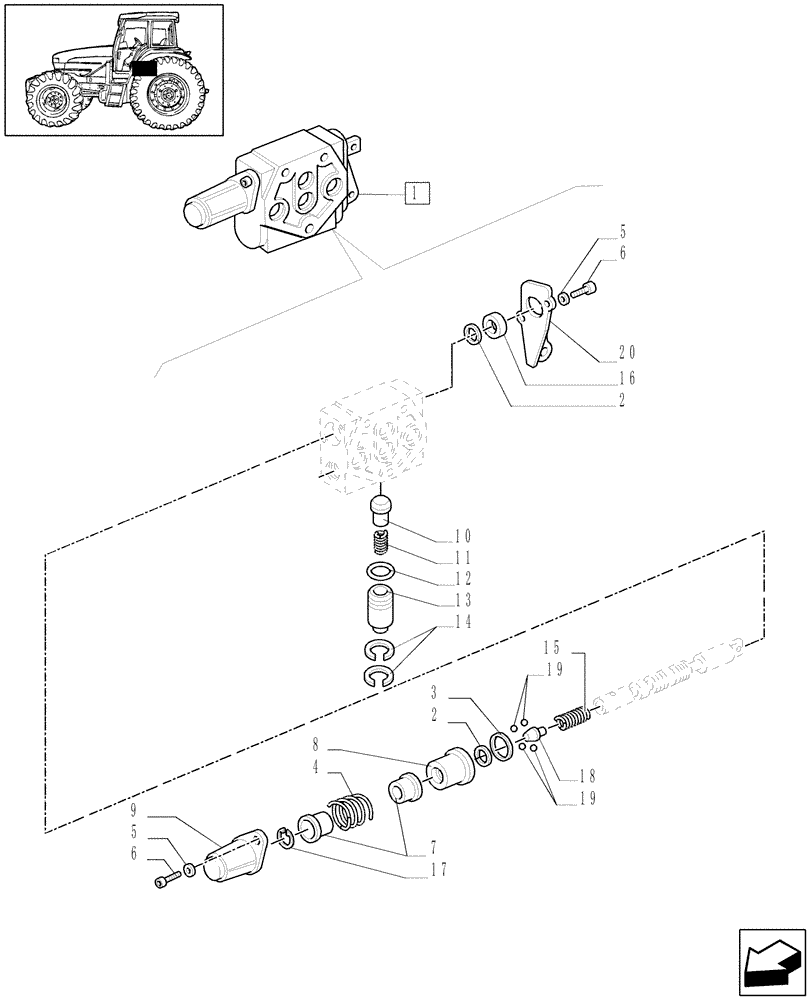 1
5
6
20
16
2
10
11
12
13
14
15
19
3
2
8
4
18
19
9
5
6
7
17