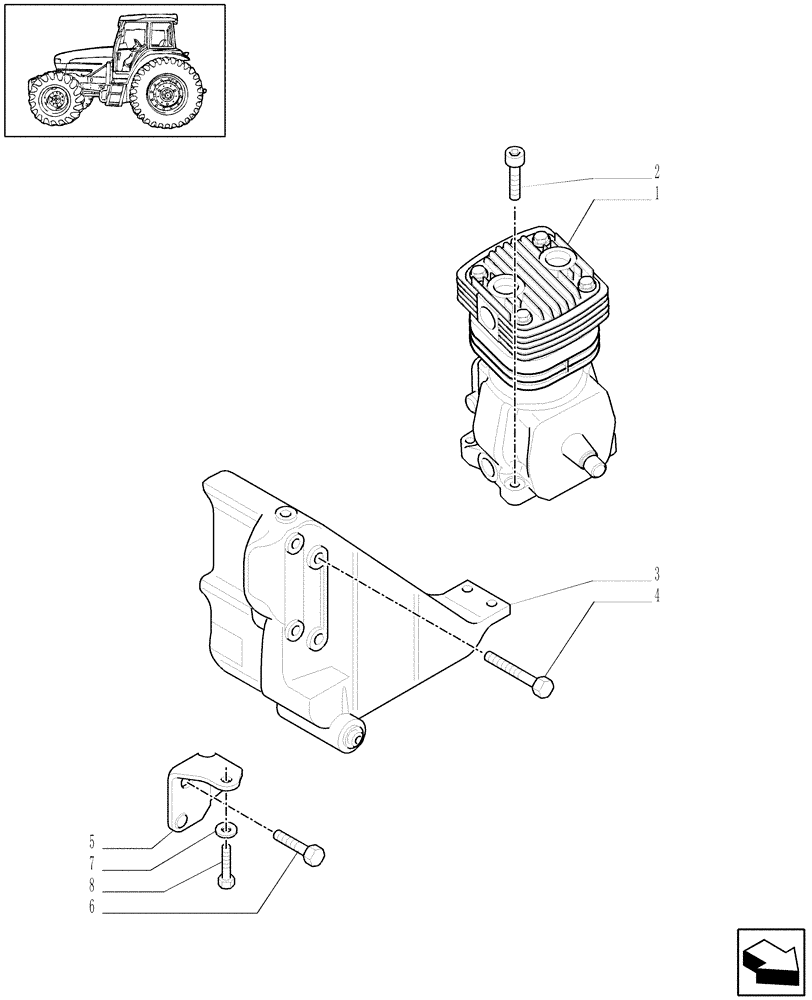 2
1
3
4
5
7
8
6