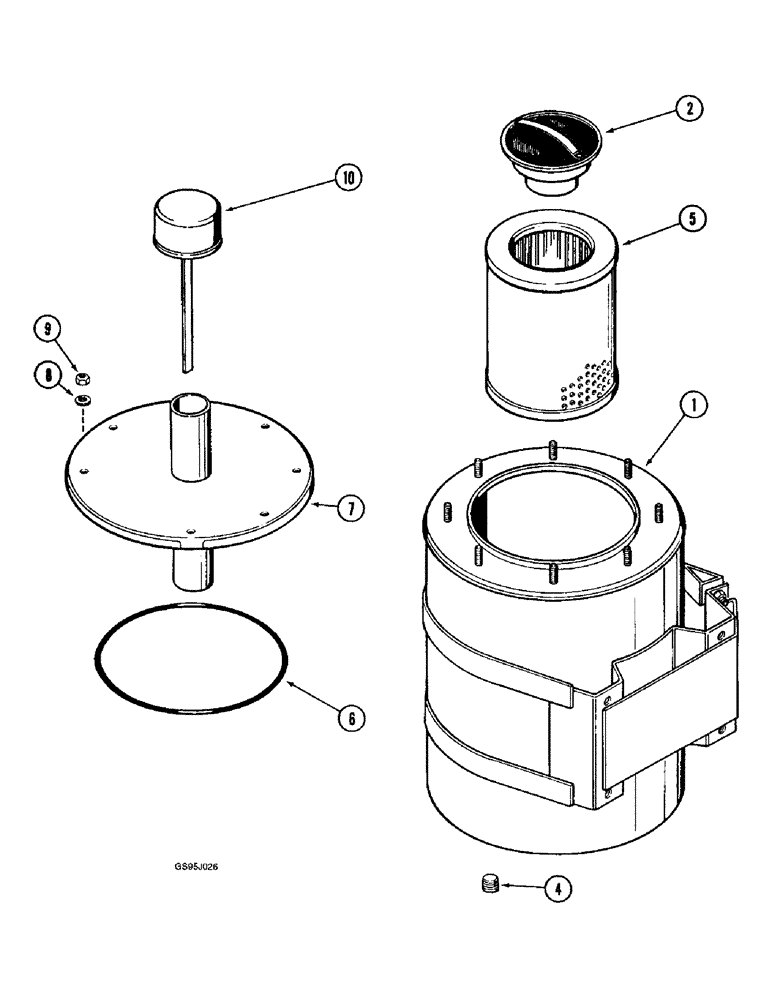 2
10
5
9
8
1
7
6
GS95J026
4