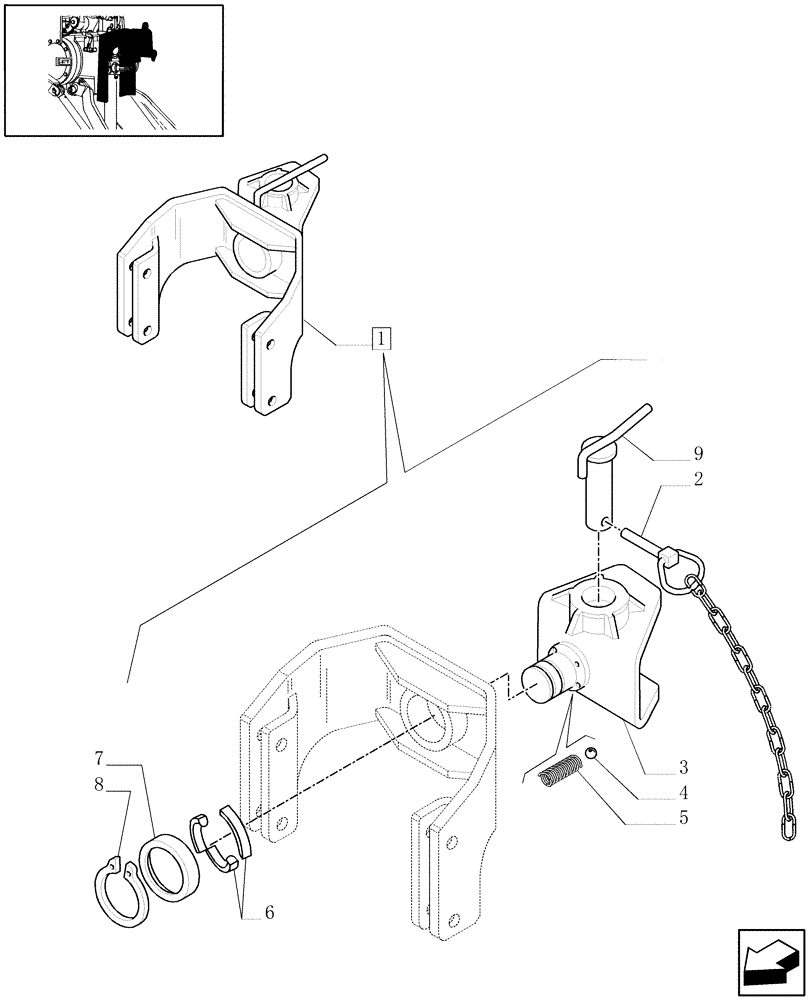 1
9
2
3
4
5
7
8
6