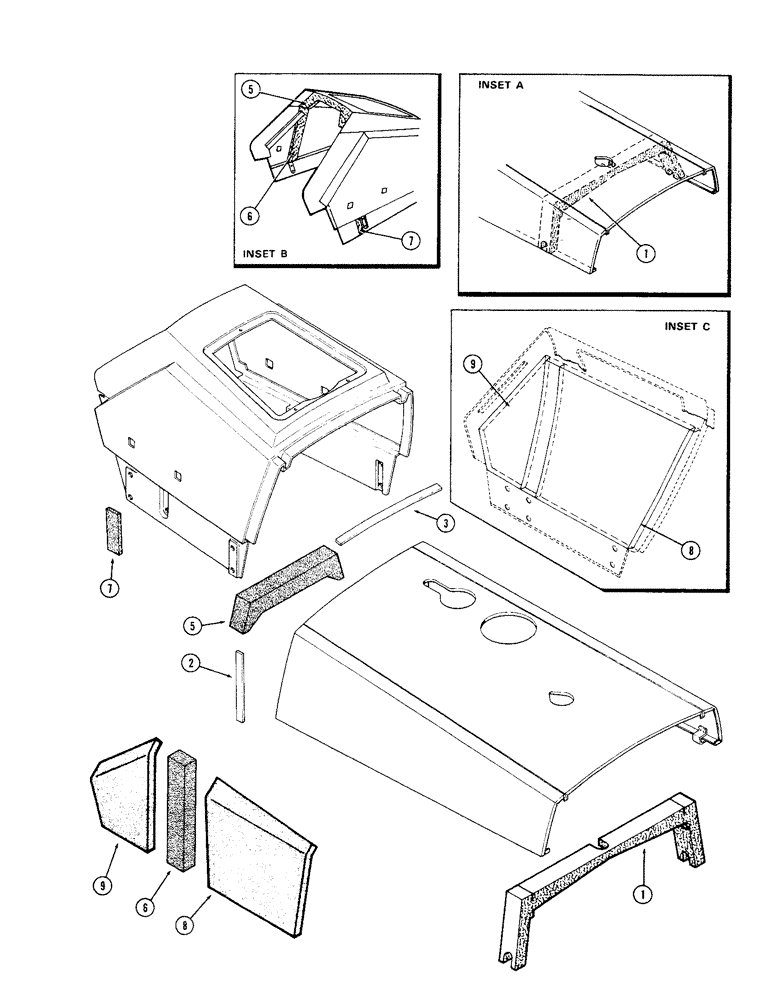 5

6

7

INSET B

INSET A

1

INSET C

9

8

3

7

5

2

9

6

8

1