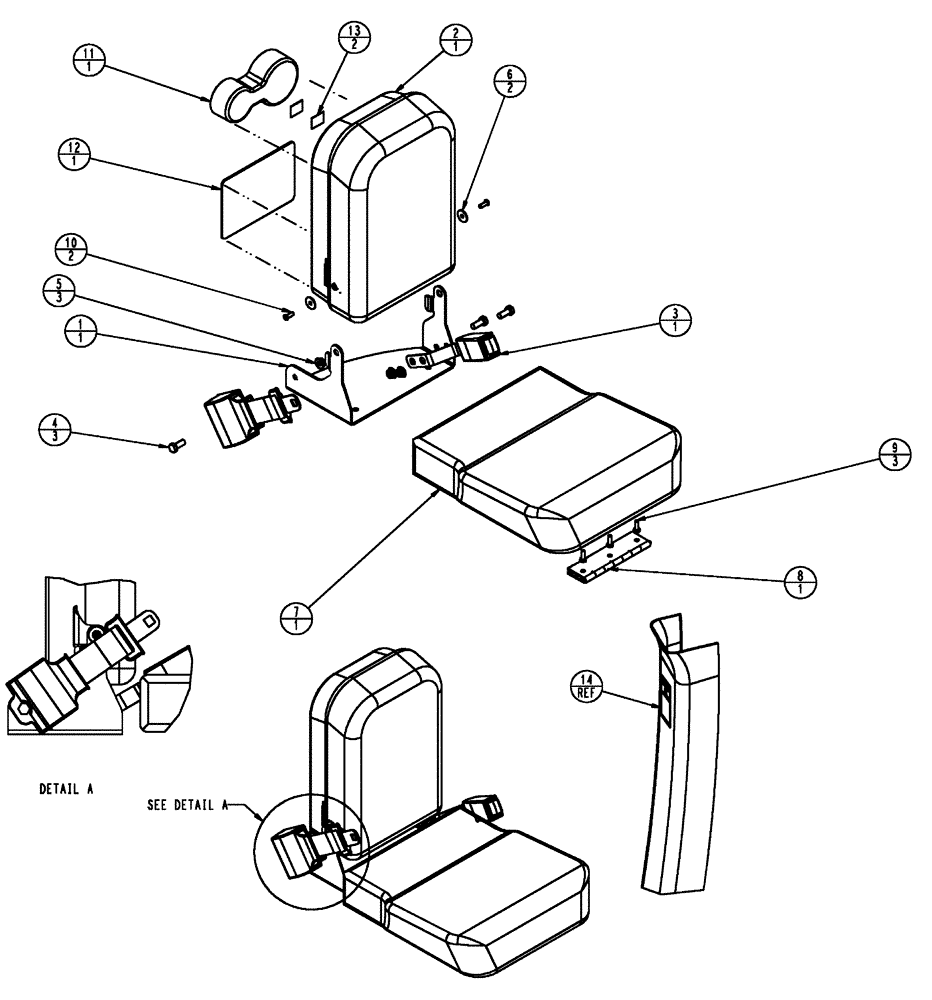 $\frac{11}{1}$

$\frac{13}{2}$

$\frac{2}{1}$

$\frac{6}{2}$

$\frac{12}{1}$

$\frac{10}{2}$

$\frac{5}{3}$

$\frac{1}{1}$

$\frac{3}{1}$

$\frac{4}{3}$

$\frac{9}{3}$

$\frac{8}{1}$

$\frac{7}{1}$

$\frac{14}{REF}$

DETAIL A

SEE DETAIL A