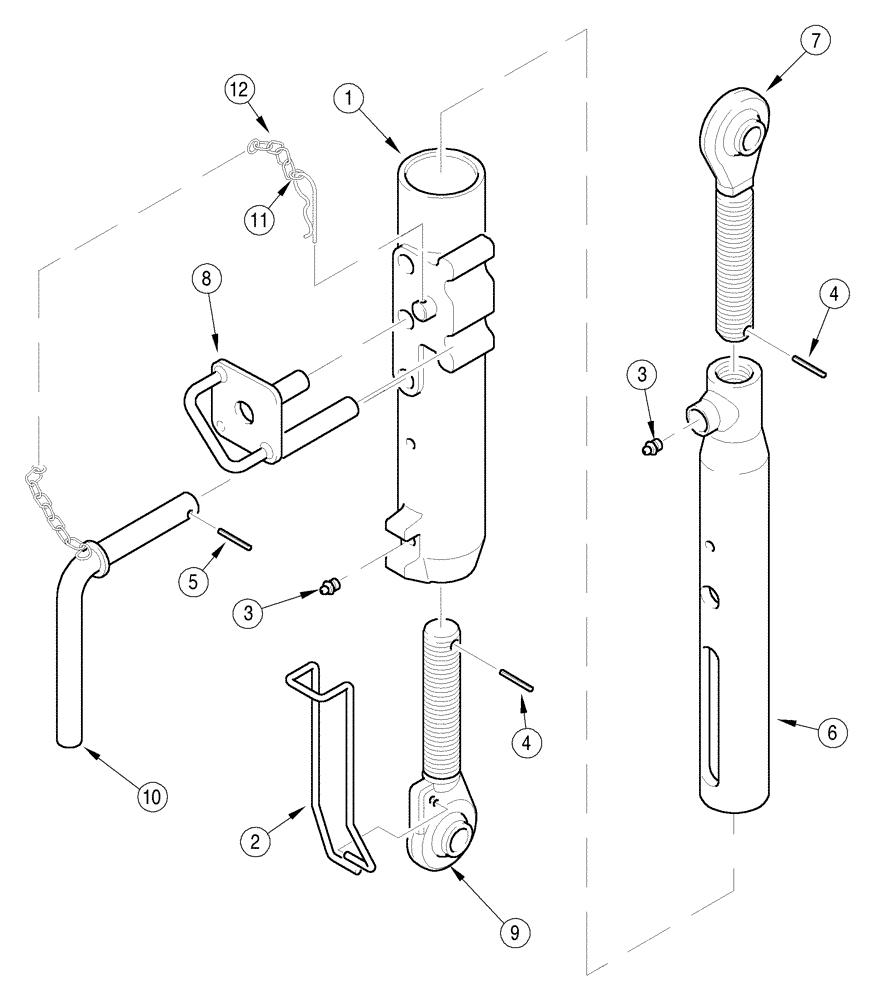 12
1
7
11
8
4
3
5
3
4
6
10
2
9