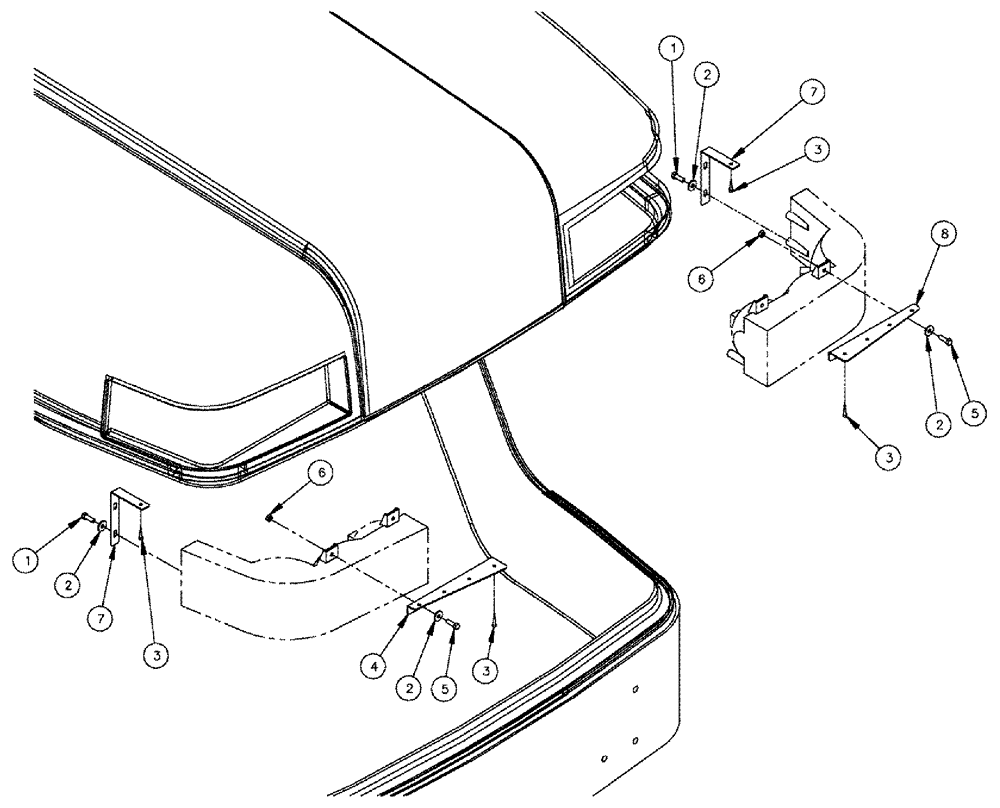 1
2
7
3
6
8
2
5
3
6
1
2
7
3
4
2
5
3