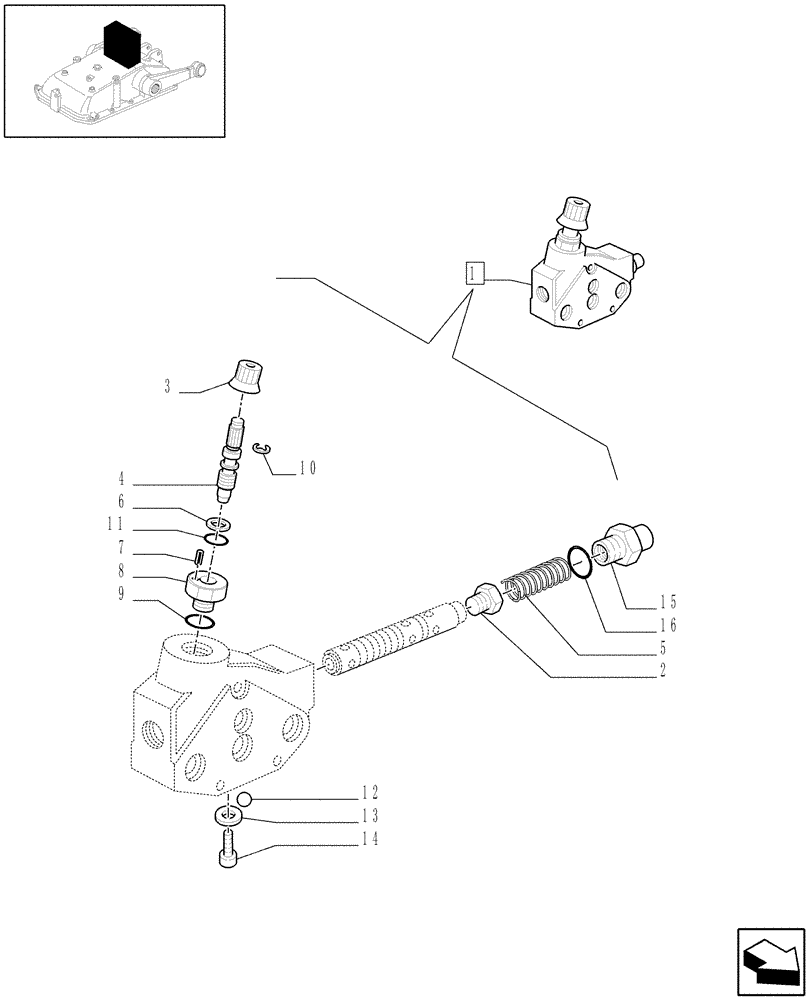 1
3
10
4
6
11
7
8
9
15
16
5
2
12
13
14