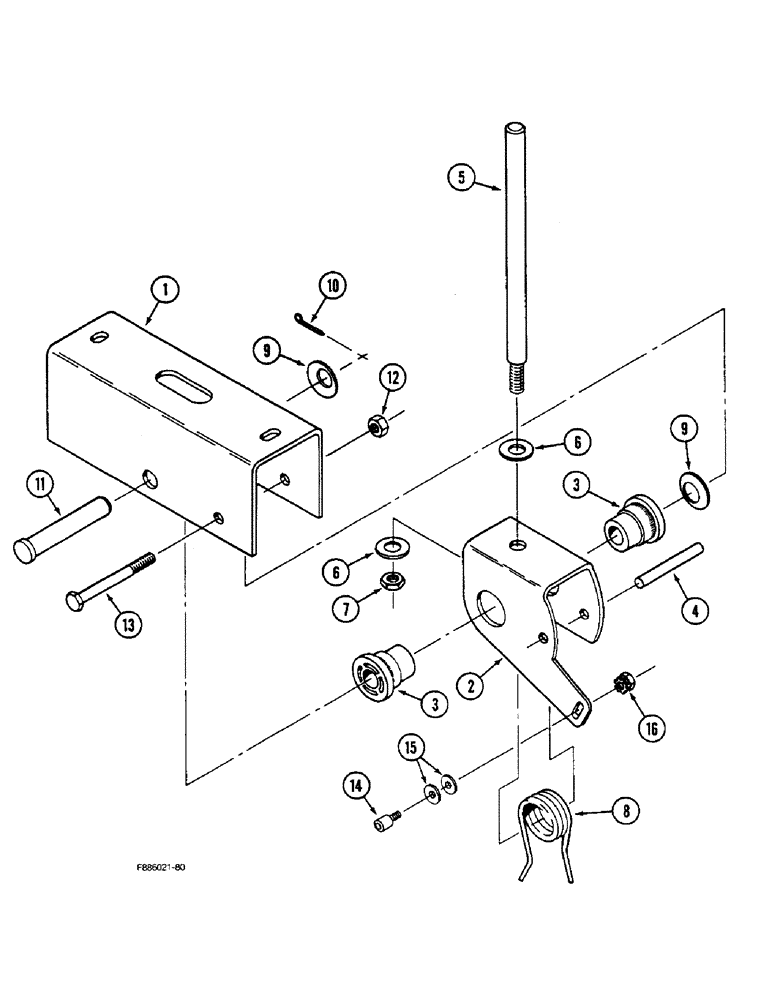 5
1
10
9
12
6
9
3
11
6
7
4
13
2
3
16
15
14
8
F886021-80