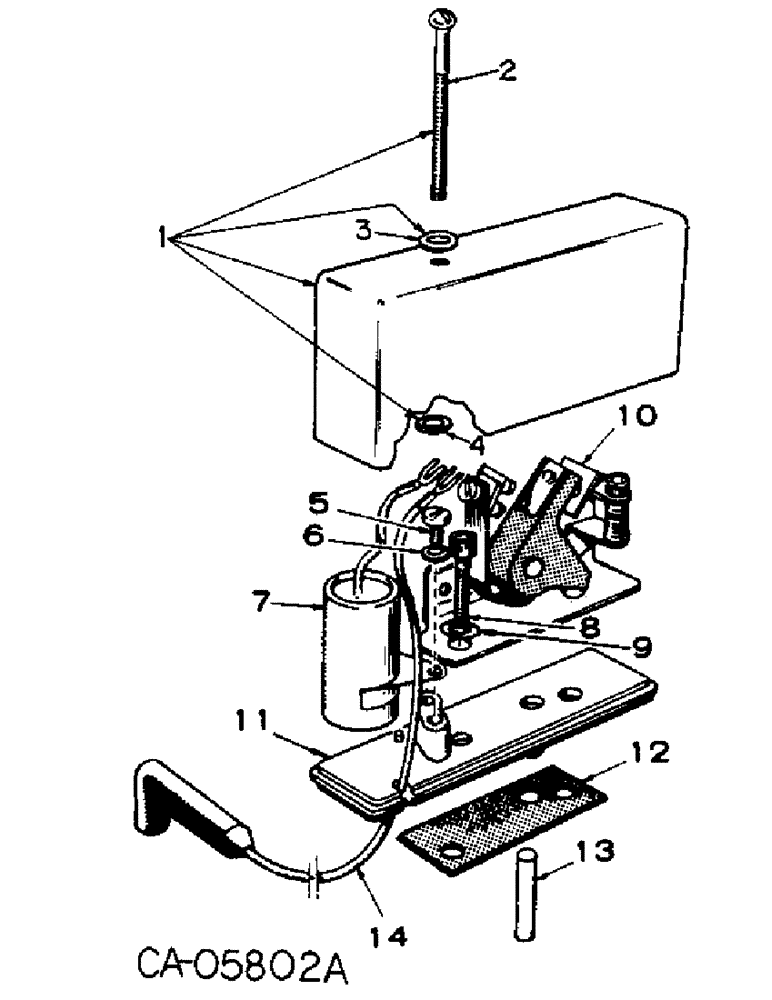 2
1
3
4
10
5
6
7
8
9
11
12
13
14
CA-05802A