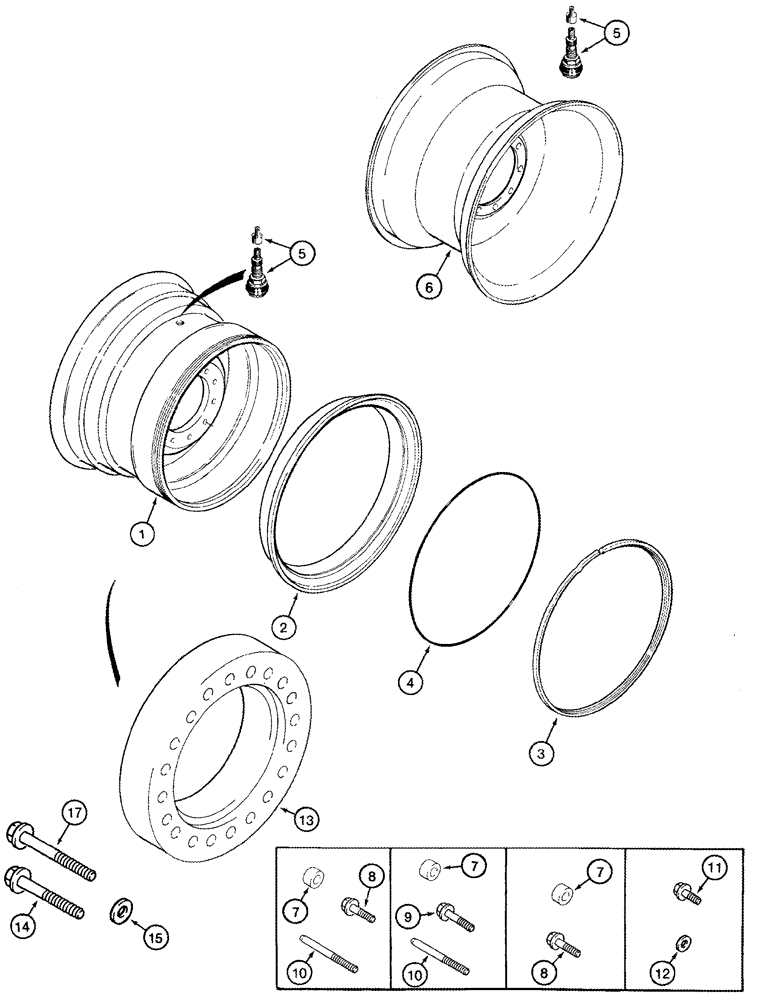 5
5
6
1
2
4
3
13
17
14
15
7
8
10
7
9
10
7
8
11
12