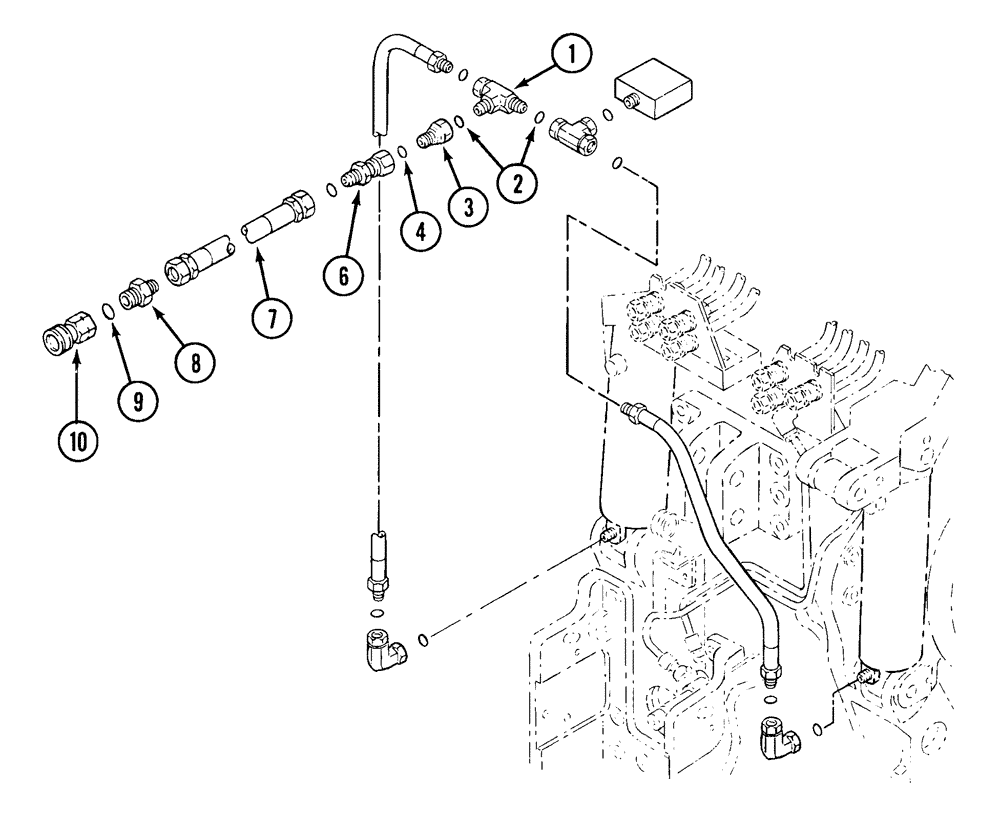 1
2
3
4
6
7
8
9
10