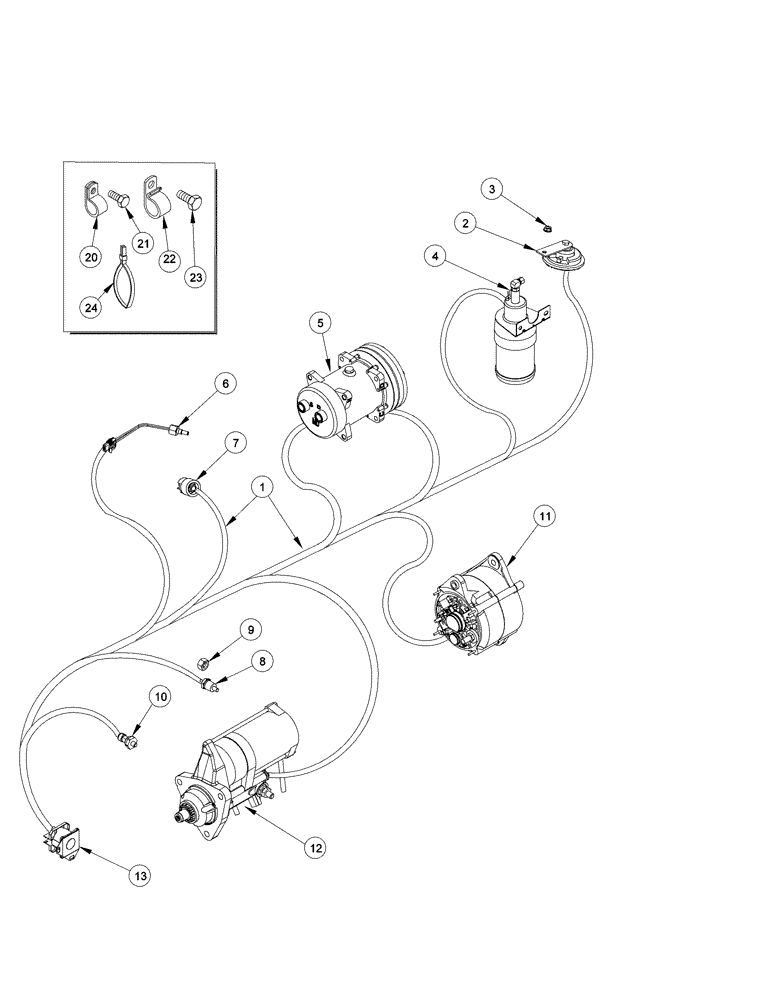 20
21
22
23
24
3
2
4
5
6
7
1
11
9
8
10
12
13