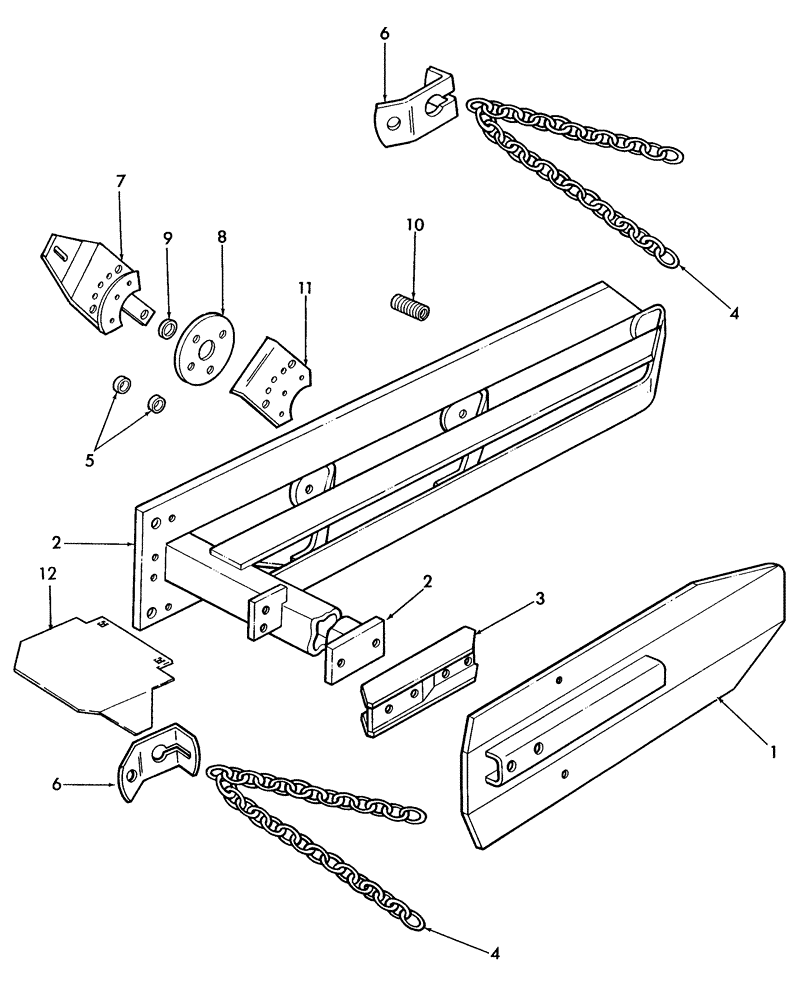 6
7
9
8
10
11
4
5
2
12
2
3
1
6
4