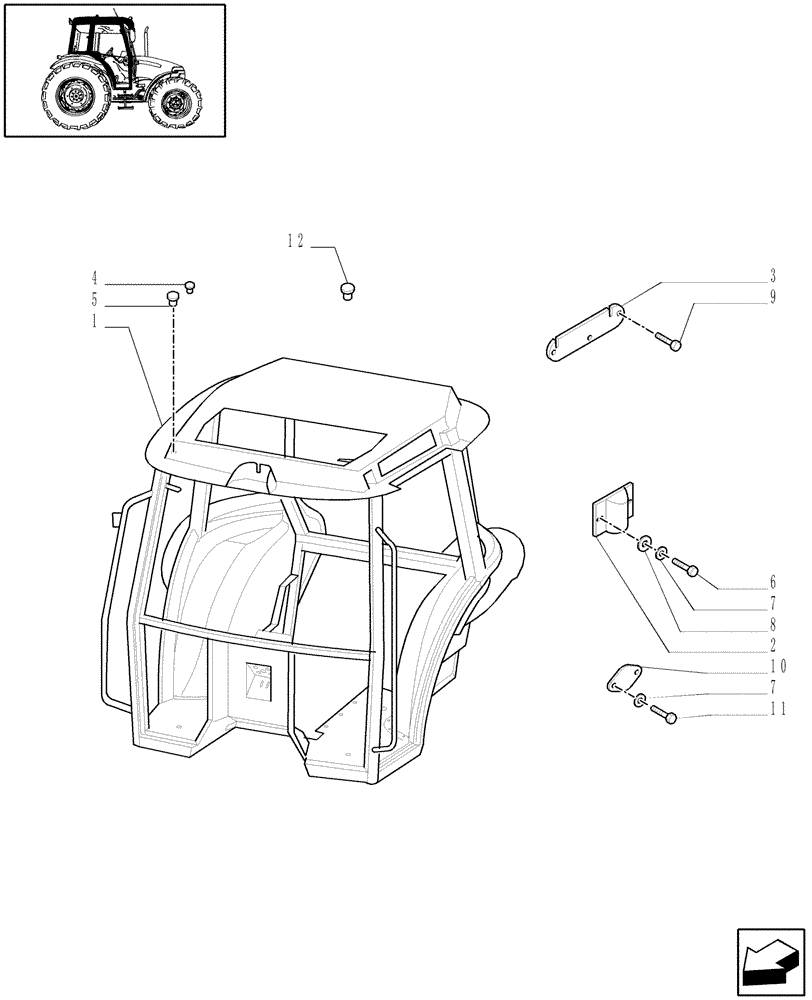 12
4
5
1
3
9
6
7
8
2
10
7
11