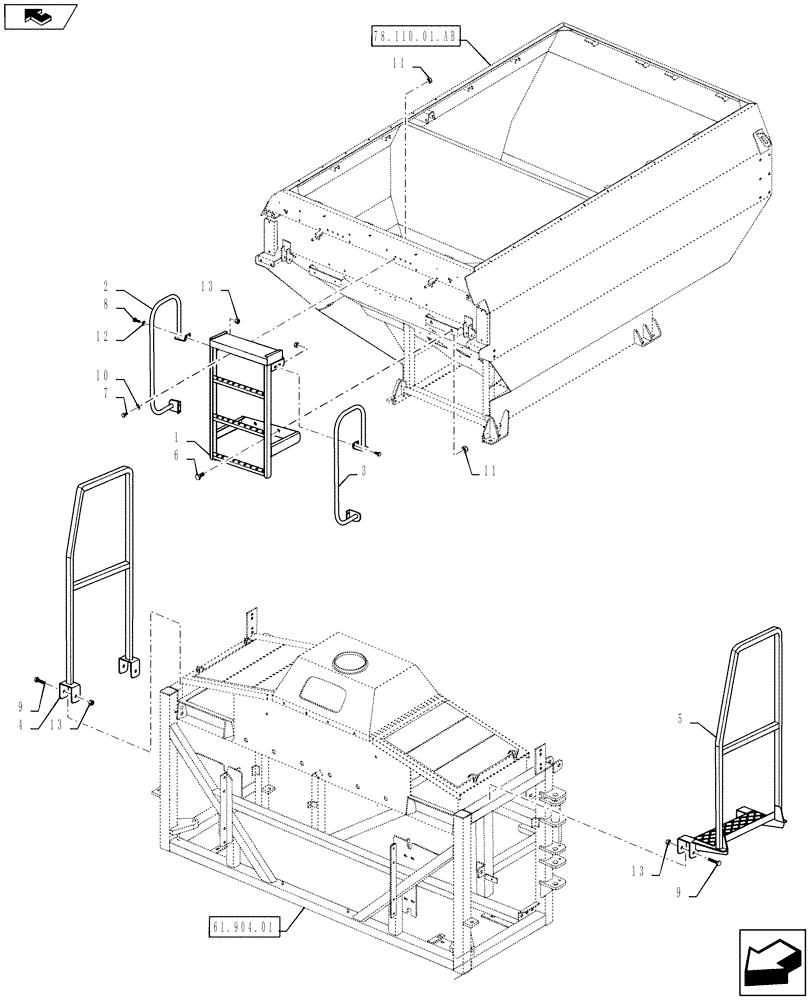 78.110.01.AB

11

2
8
12
13
10
7
1
6
3
11

9
4
13

5

13
9

61.904.01