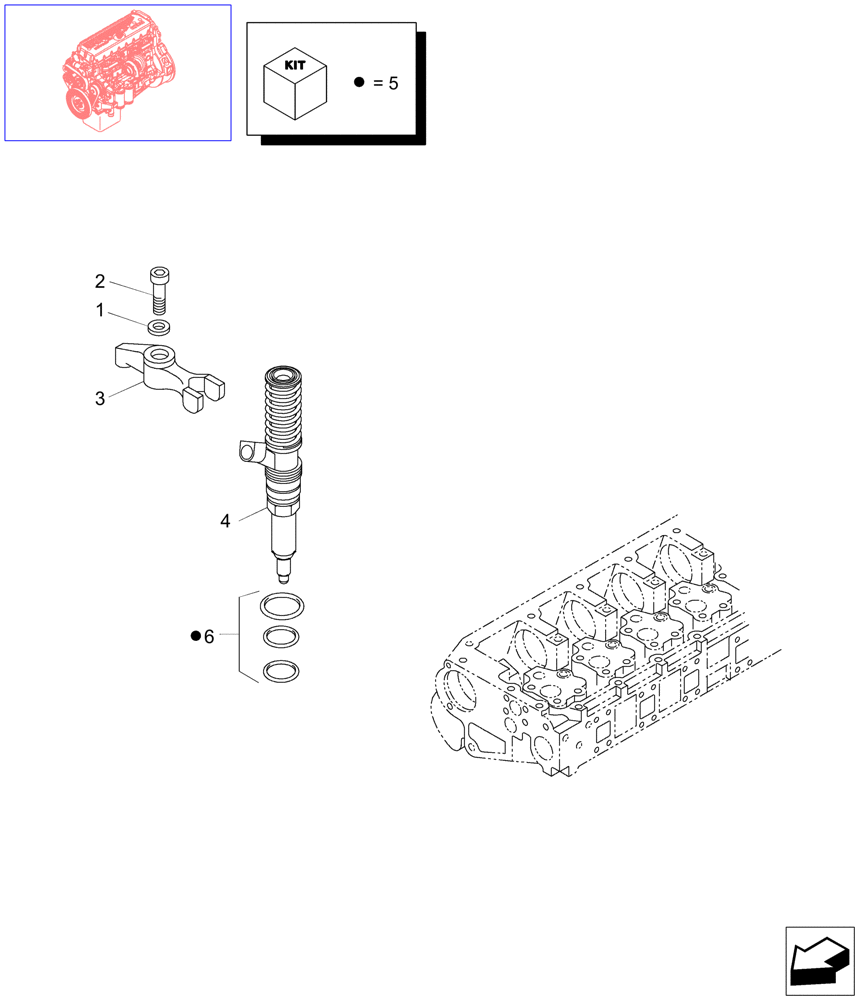 KIT

● = 5

2

1

3

4

●6