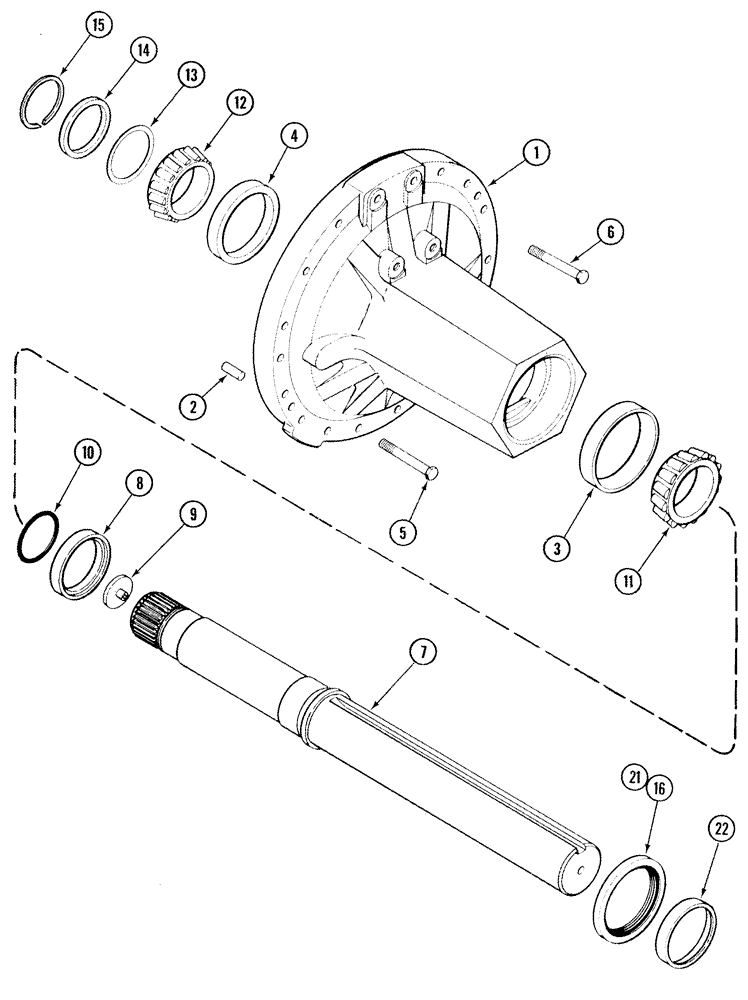 15
14
13
12
4
1
6
2
10
8
9
5
3
11
7
21
16
22