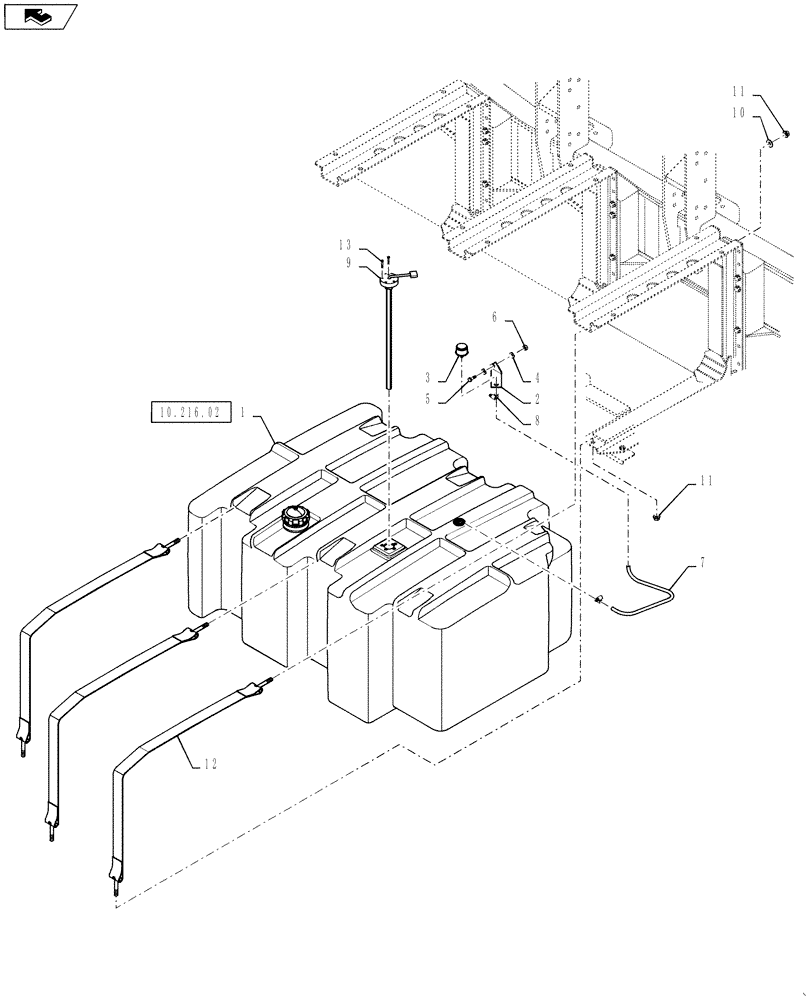 11
10
13
9
6
3
4
5
2
8
10.216.02
1
11
7
12