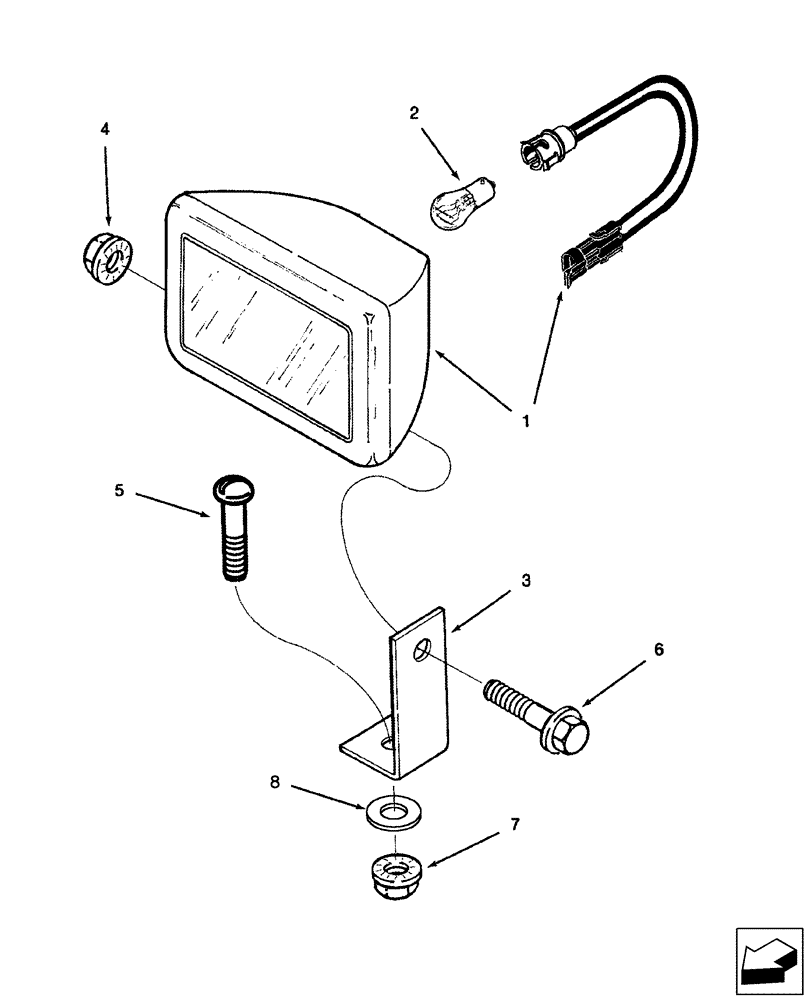 4
2
1
5
3
6
8
7