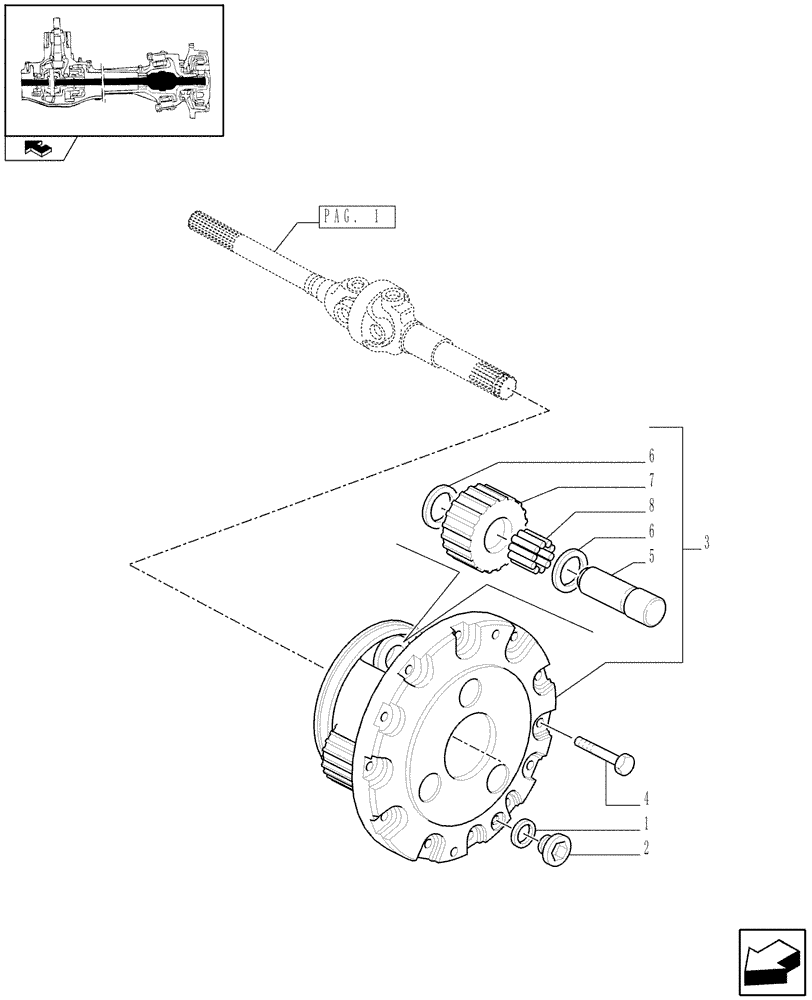 PAG. 1

6
7
8
6
5
3
4
1
2