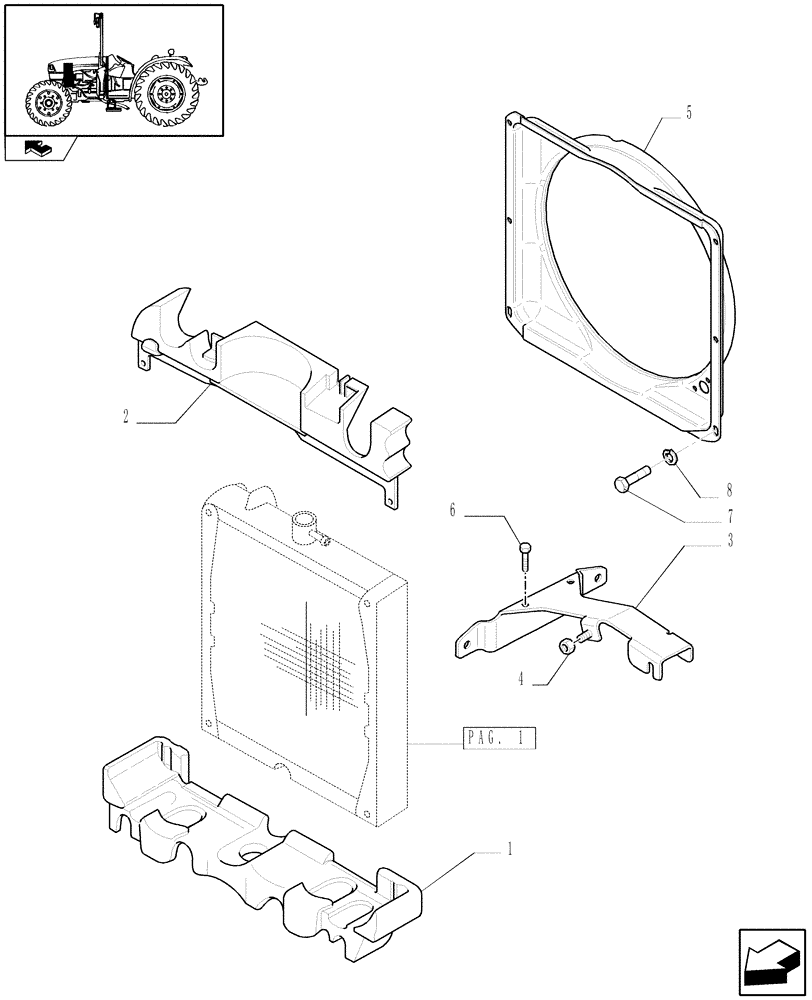 5

2

8

7

6

3

4

PAG. 1

1