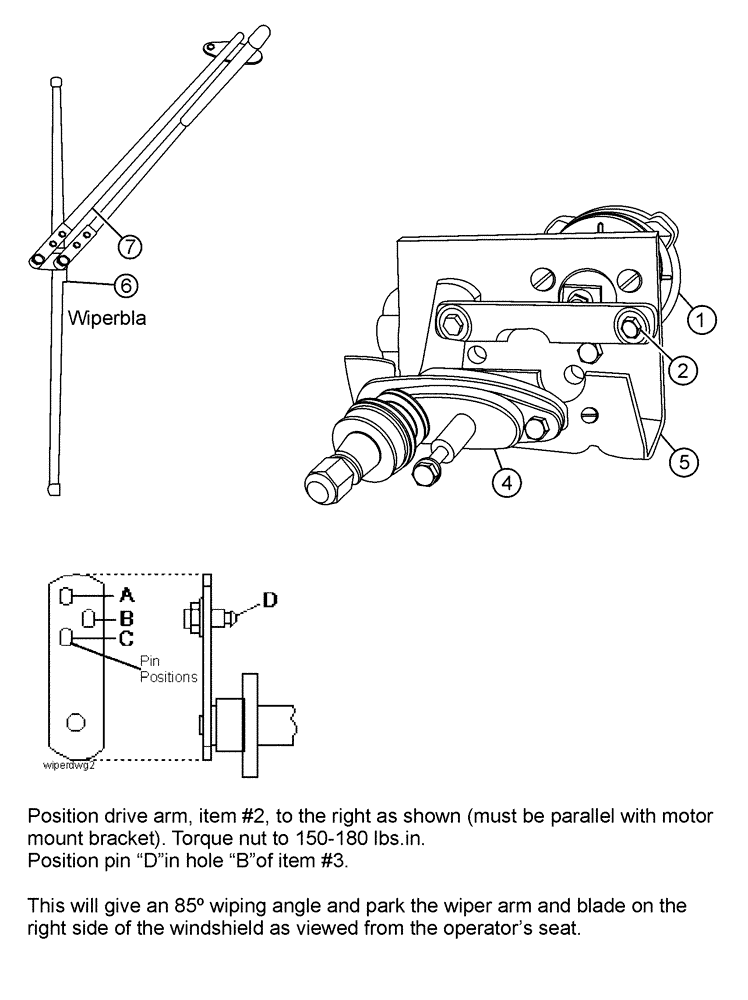 7

6

Wiperbla

1

2

5

4

A

B

C

D

Pin Positions

wiperdwg2

Position drive arm, item #2, to the right as shown (must be parallel with motor mount bracket). Torque nut to 150-180 lbs.in.
Position pin “D”in hole “B”of item #3.

This will give an 85º wiping angle and park the wiper arm and blade on the right side of the windshield as viewed from the operator’s seat.