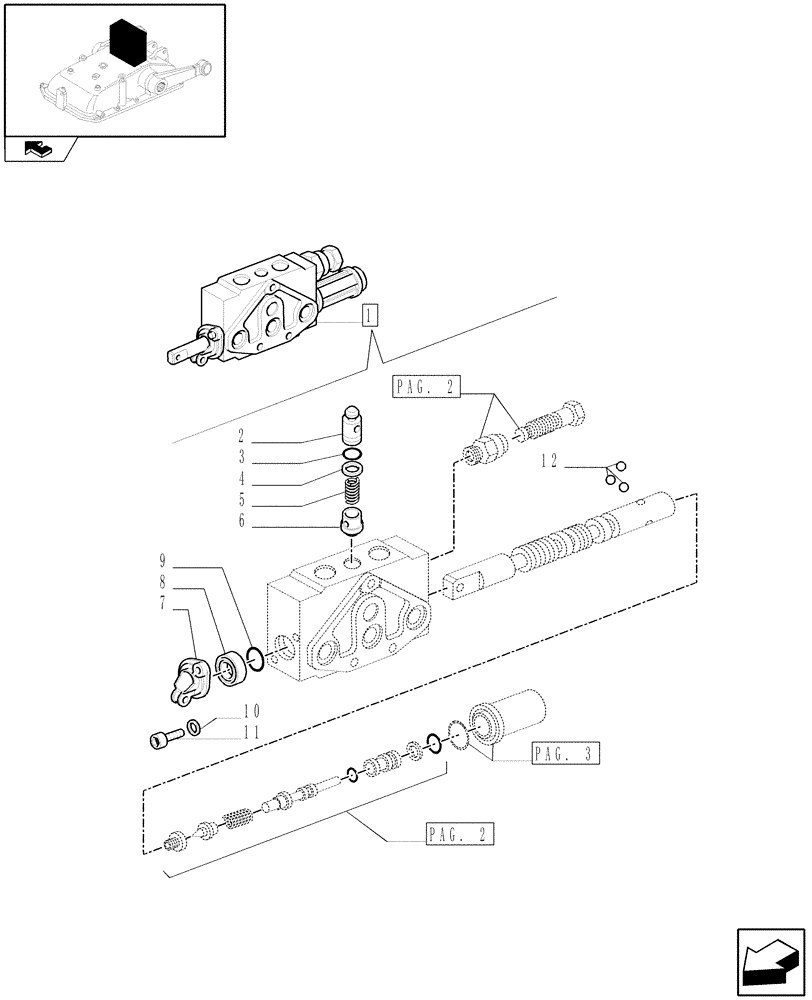 1
PAG. 2
2
3
4
5
6
12
9
8
7
10
11
PAG. 3
PAG. 2